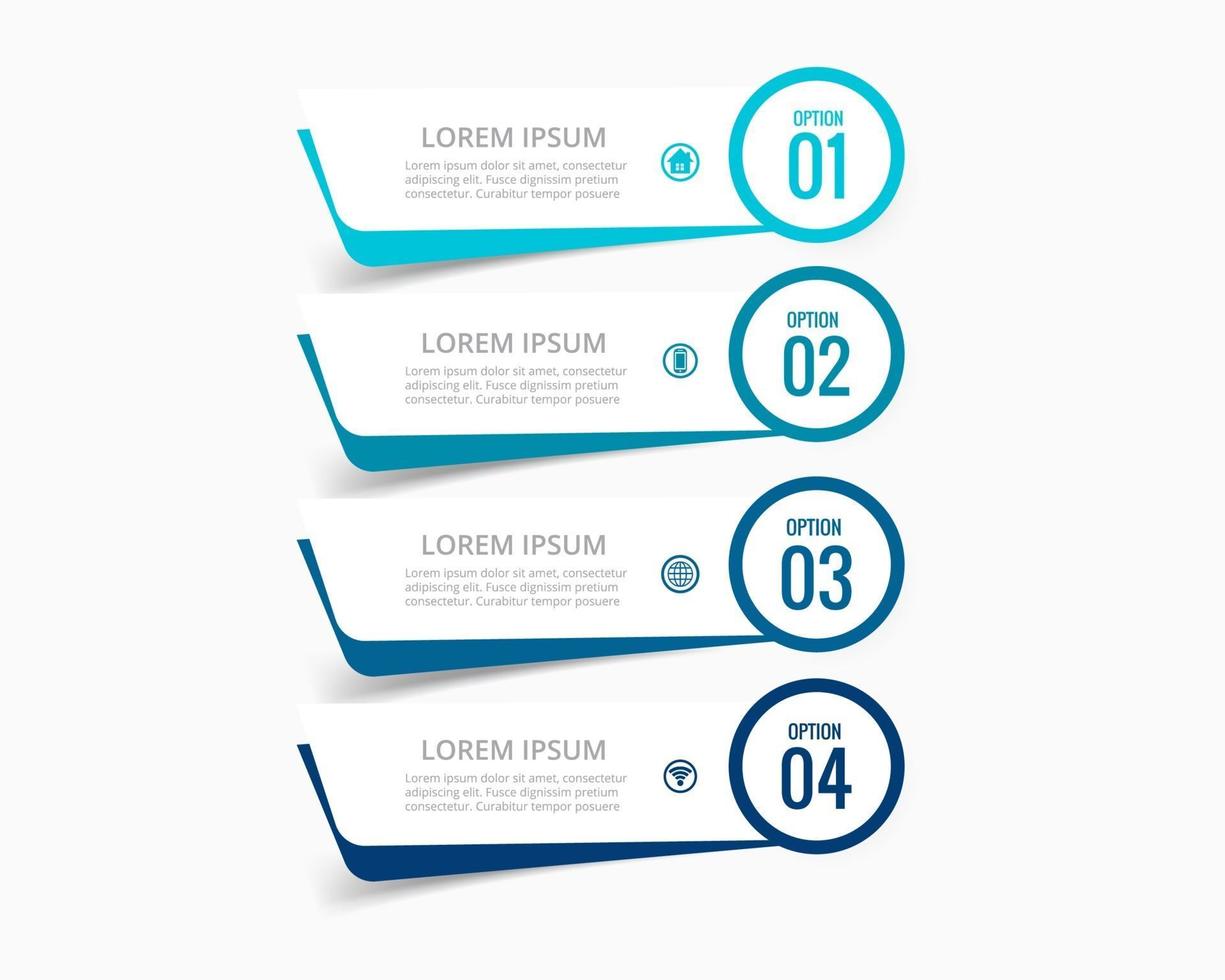 LOREM IPSUM
Lorem ipsum dolor sit amet, consectetur adipiscing elit. Fusce dignissim pretium consectetur. Curabitur tempor posuere

OPTION
01

LOREM IPSUM
Lorem ipsum dolor sit amet, consectetur adipiscing elit. Fusce dignissim pretium consectetur. Curabitur tempor posuere

OPTION
02

LOREM IPSUM
Lorem ipsum dolor sit amet, consectetur adipiscing elit. Fusce dignissim pretium consectetur. Curabitur tempor posuere

OPTION
03

LOREM IPSUM
Lorem ipsum dolor sit amet, consectetur adipiscing elit. Fusce dignissim pretium consectetur. Curabitur tempor posuere

OPTION
04