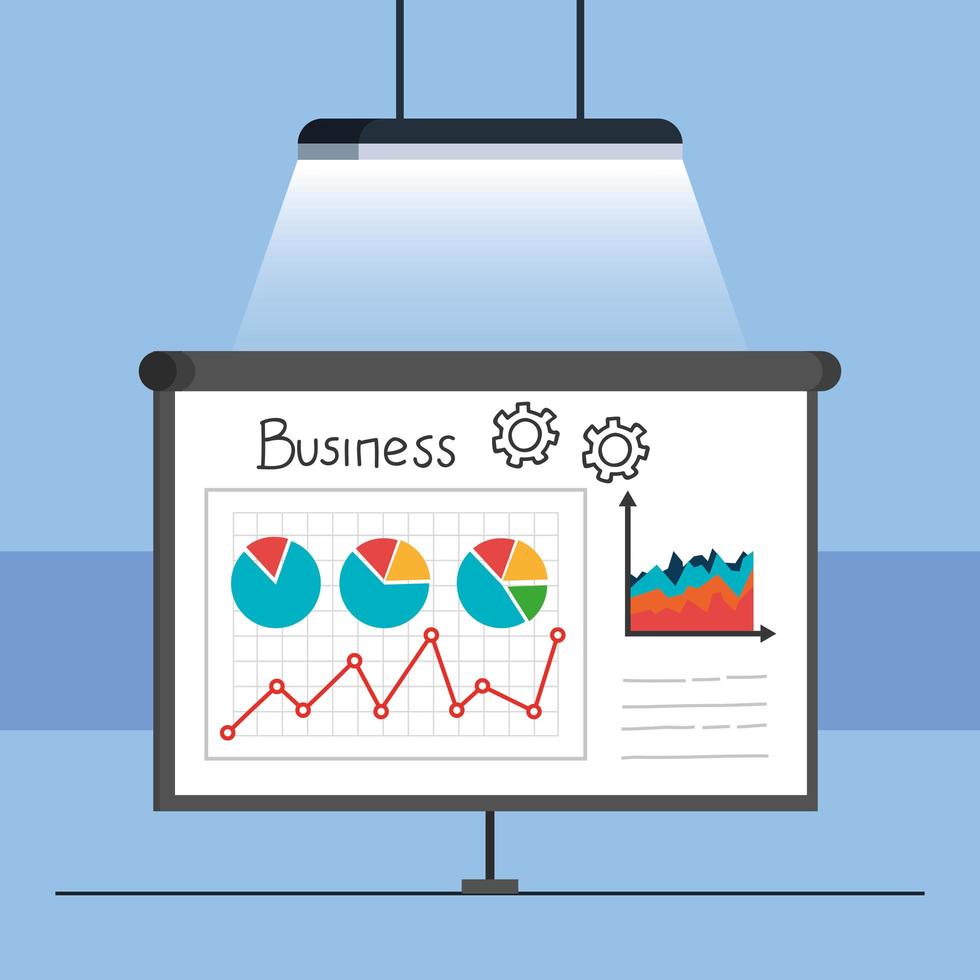 Business