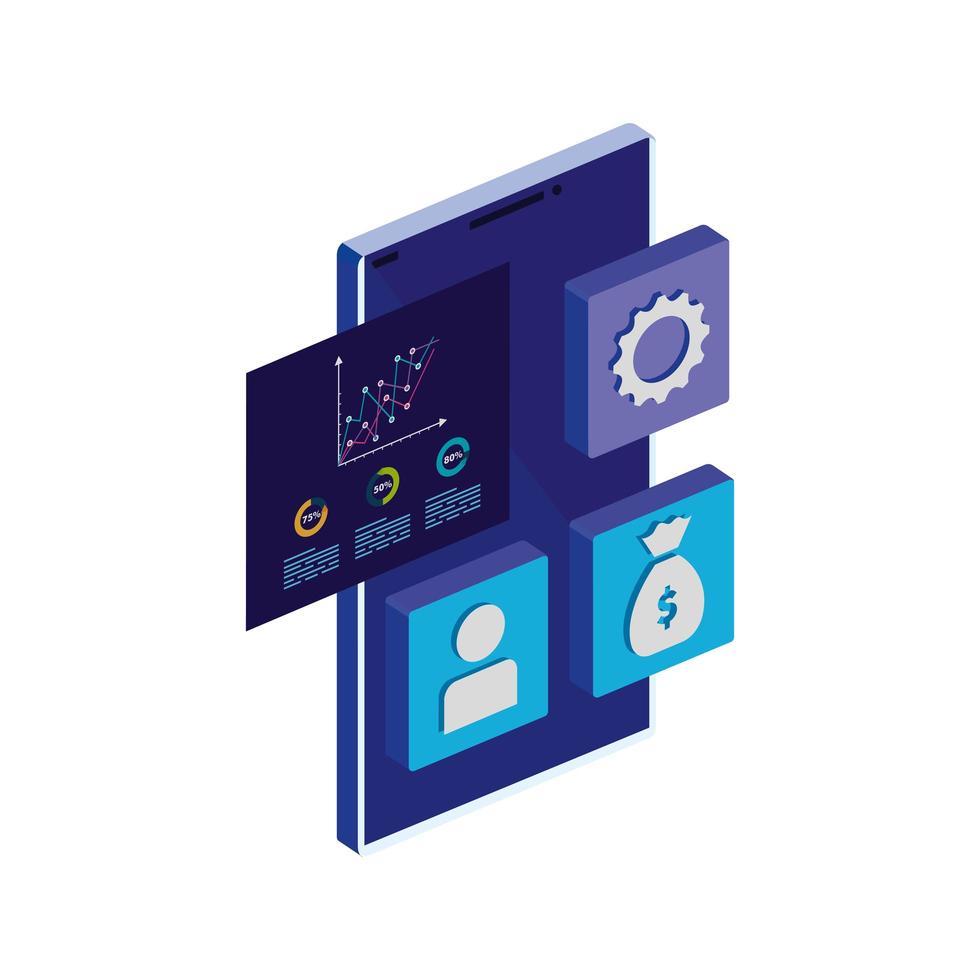 75%
50%
80%
$