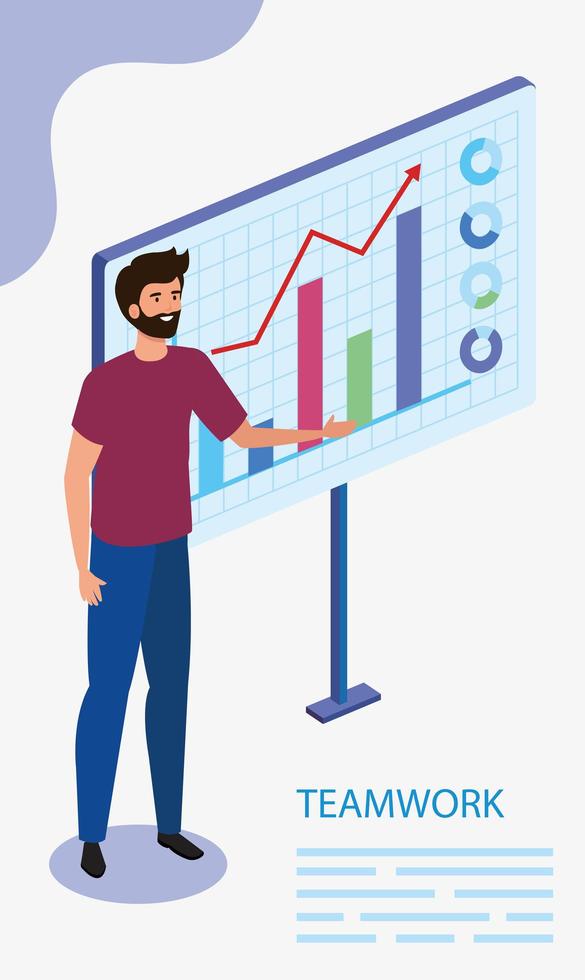 TEAMWORK