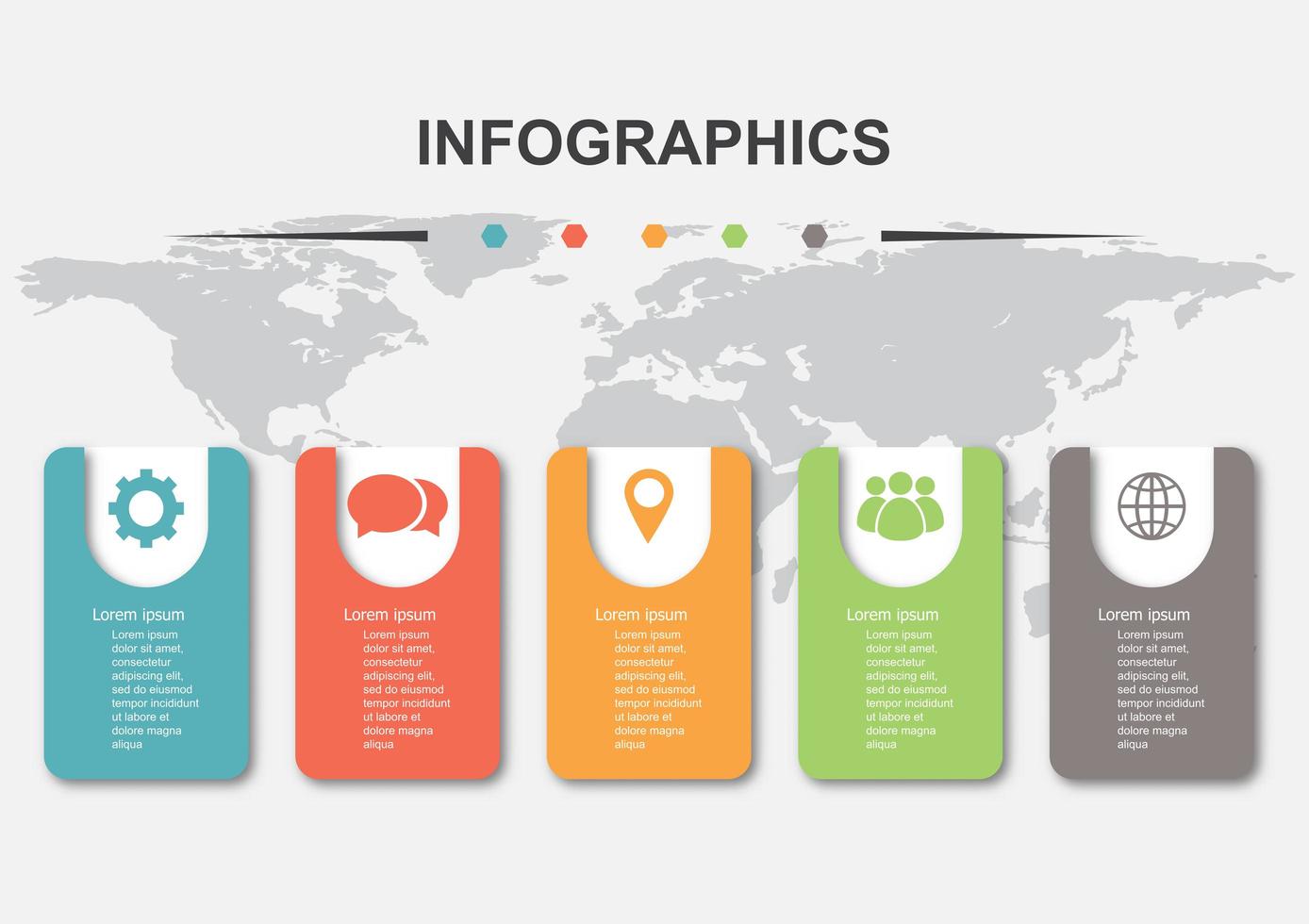 INFOGRAPHICS

Lorem ipsum
Lorem ipsum dolor sit amet, consectetur adipiscing elit, sed do eiusmod tempor incididunt ut labore et dolore magna aliqua

Lorem ipsum
Lorem ipsum dolor sit amet, consectetur adipiscing elit, sed do eiusmod tempor incididunt ut labore et dolore magna aliqua

Lorem ipsum
Lorem ipsum dolor sit amet, consectetur adipiscing elit, sed do eiusmod tempor incididunt ut labore et dolore magna aliqua

Lorem ipsum
Lorem ipsum dolor sit amet, consectetur adipiscing elit, sed do eiusmod tempor incididunt ut labore et dolore magna aliqua

Lorem ipsum
Lorem ipsum dolor sit amet, consectetur adipiscing elit, sed do eiusmod tempor incididunt ut labore et dolore magna aliqua