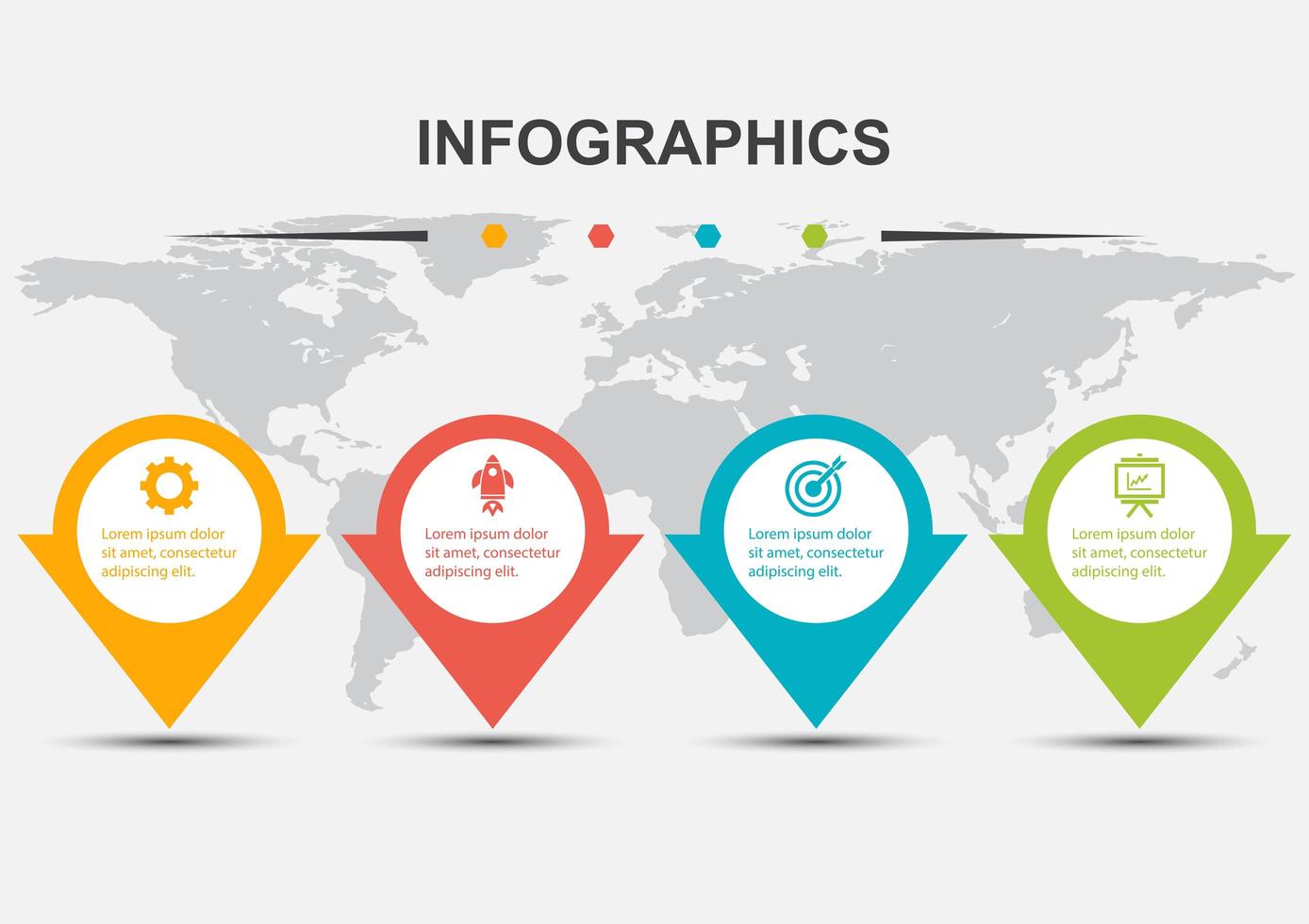 INFOGRAPHICS

Lorem ipsum dolor sit amet, consectetur adipiscing elit.

Lorem ipsum dolor sit amet, consectetur adipiscing elit.

Lorem ipsum dolor sit amet, consectetur adipiscing elit.

Lorem ipsum dolor sit amet, consectetur adipiscing elit.