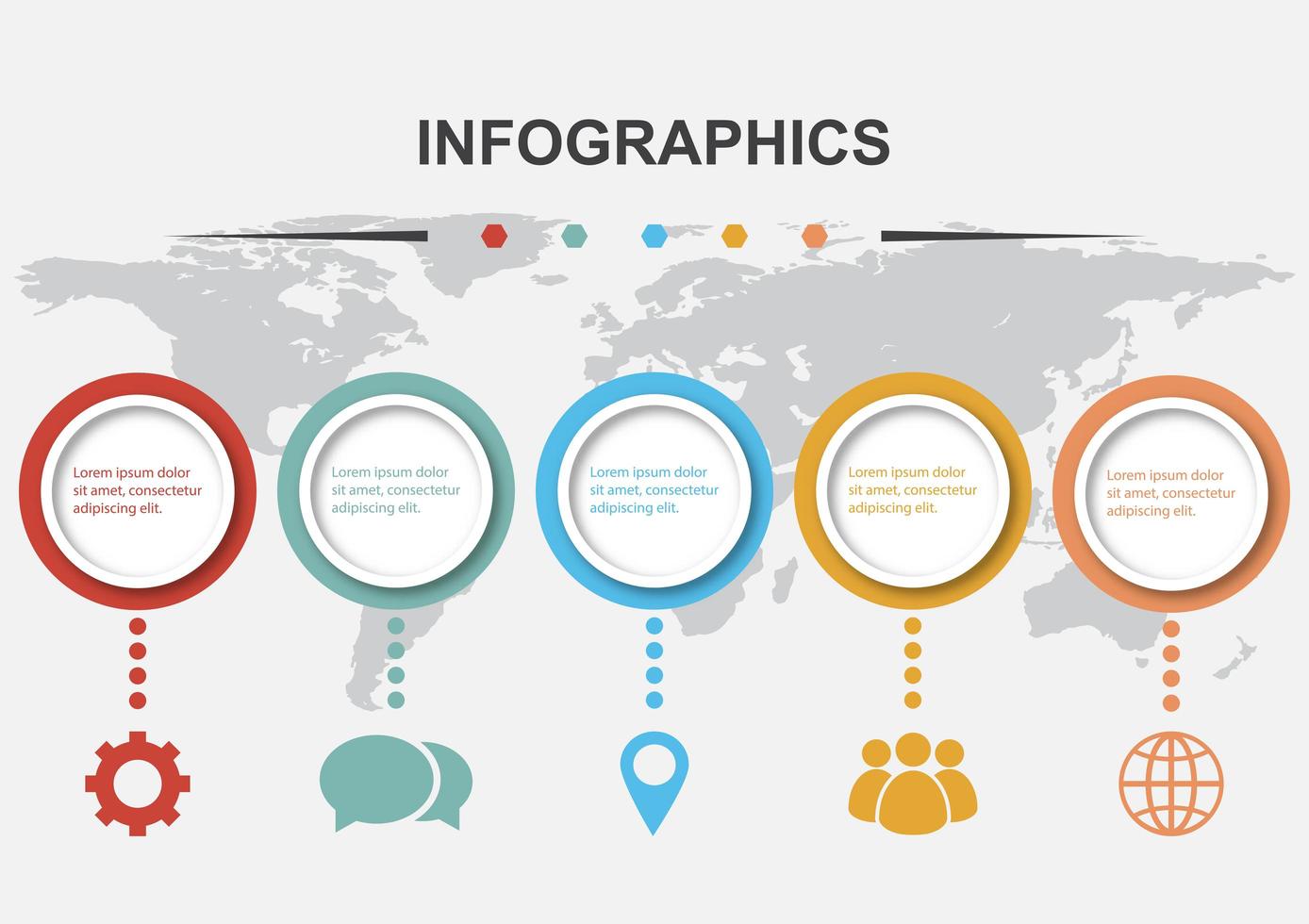 INFOGRAPHICS

Lorem ipsum dolor sit amet, consectetur adipiscing elit.

Lorem ipsum dolor sit amet, consectetur adipiscing elit.

Lorem ipsum dolor sit amet, consectetur adipiscing elit.

Lorem ipsum dolor sit amet, consectetur adipiscing elit.

Lorem ipsum dolor sit amet, consectetur adipiscing elit.