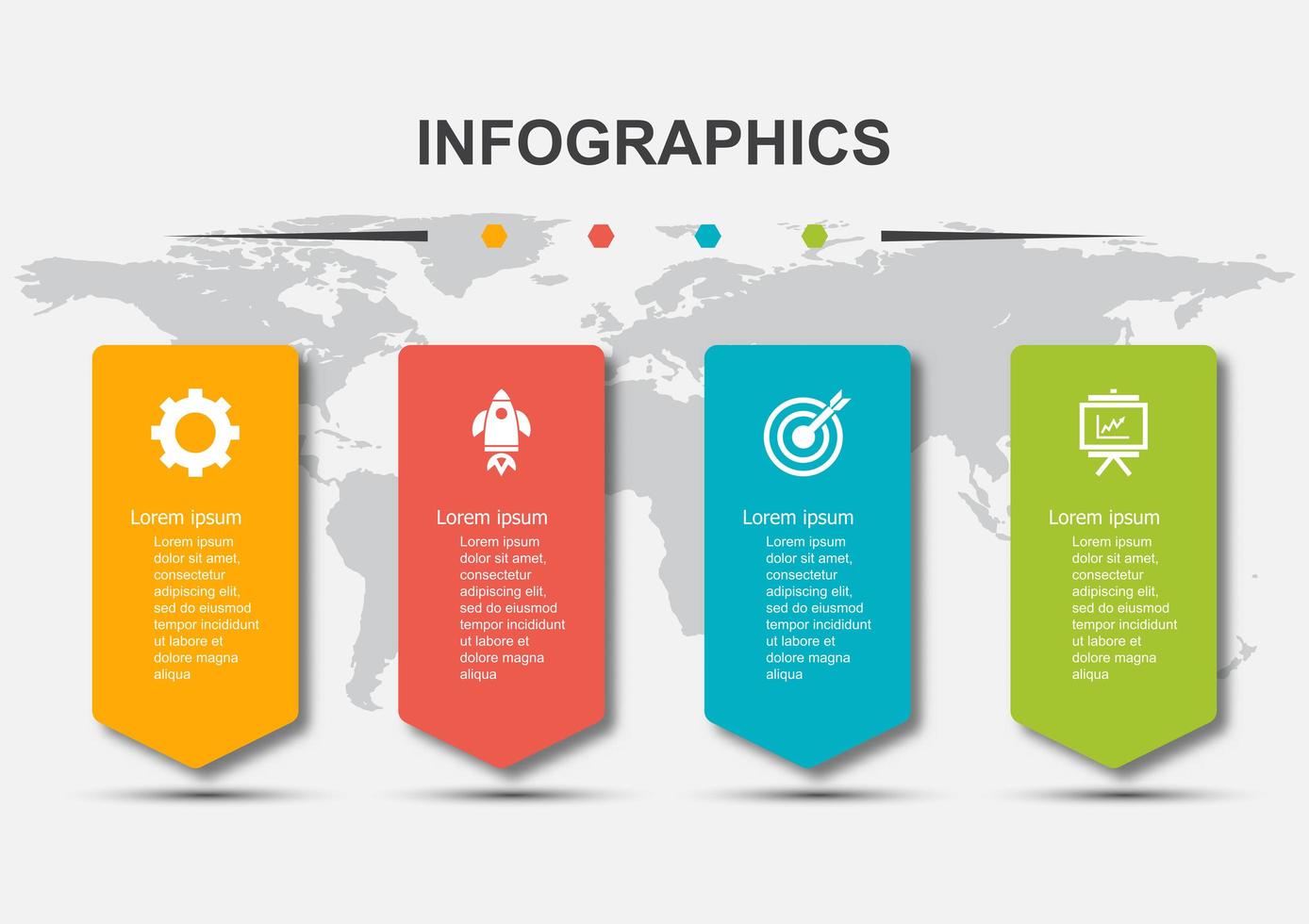 INFOGRAPHICS

Lorem ipsum
Lorem ipsum dolor sit amet, consectetur adipiscing elit, sed do eiusmod tempor incididunt ut labore et dolore magna aliqua

Lorem ipsum
Lorem ipsum dolor sit amet, consectetur adipiscing elit, sed do eiusmod tempor incididunt ut labore et dolore magna aliqua

Lorem ipsum
Lorem ipsum dolor sit amet, consectetur adipiscing elit, sed do eiusmod tempor incididunt ut labore et dolore magna aliqua

Lorem ipsum
Lorem ipsum dolor sit amet, consectetur adipiscing elit, sed do eiusmod tempor incididunt ut labore et dolore magna aliqua