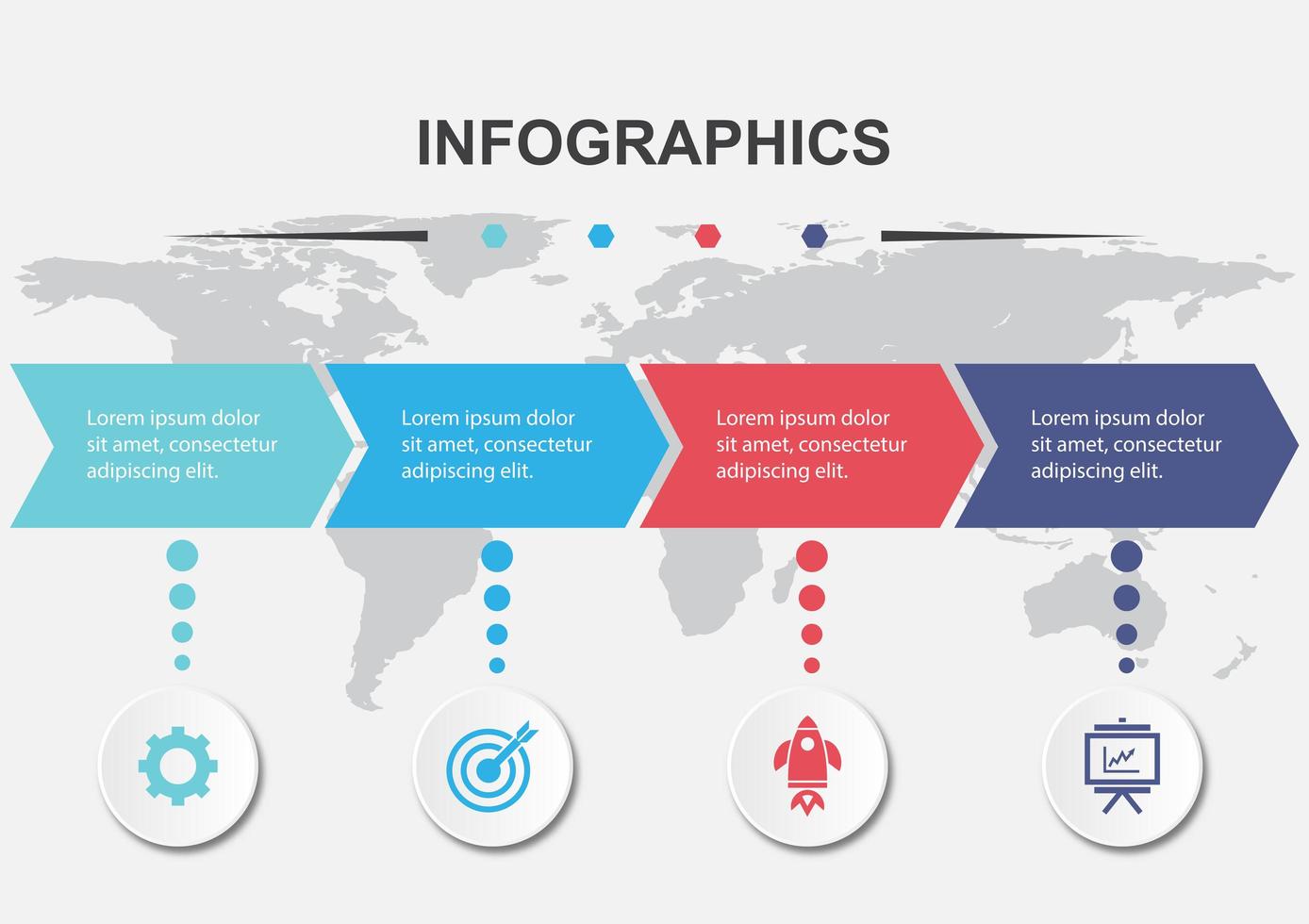 INFOGRAPHICS

Lorem ipsum dolor sit amet, consectetur adipiscing elit.

Lorem ipsum dolor sit amet, consectetur adipiscing elit.

Lorem ipsum dolor sit amet, consectetur adipiscing elit.

Lorem ipsum dolor sit amet, consectetur adipiscing elit.