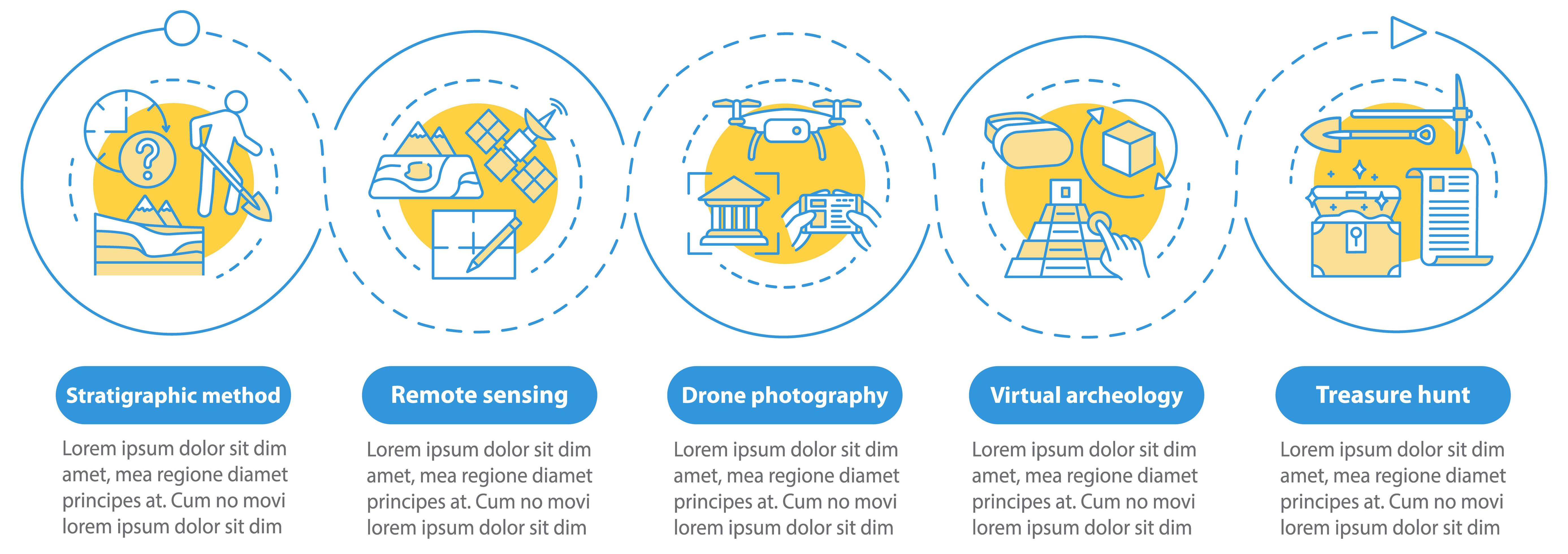 ?

Stratigraphic method

Lorem ipsum dolor sit dim amet, mea regione diamet principes at. Cum no movi lorem ipsum dolor sit dim

Remote sensing

Lorem ipsum dolor sit dim amet, mea regione diamet principes at. Cum no movi lorem ipsum dolor sit dim

Drone photography

Lorem ipsum dolor sit dim amet, mea regione diamet principes at. Cum no movi lorem ipsum dolor sit dim

Virtual archeology

Lorem ipsum dolor sit dim amet, mea regione diamet principes at. Cum no movi lorem ipsum dolor sit dim

Treasure hunt

Lorem ipsum dolor sit dim amet, mea regione diamet principes at. Cum no movi lorem ipsum dolor sit dim