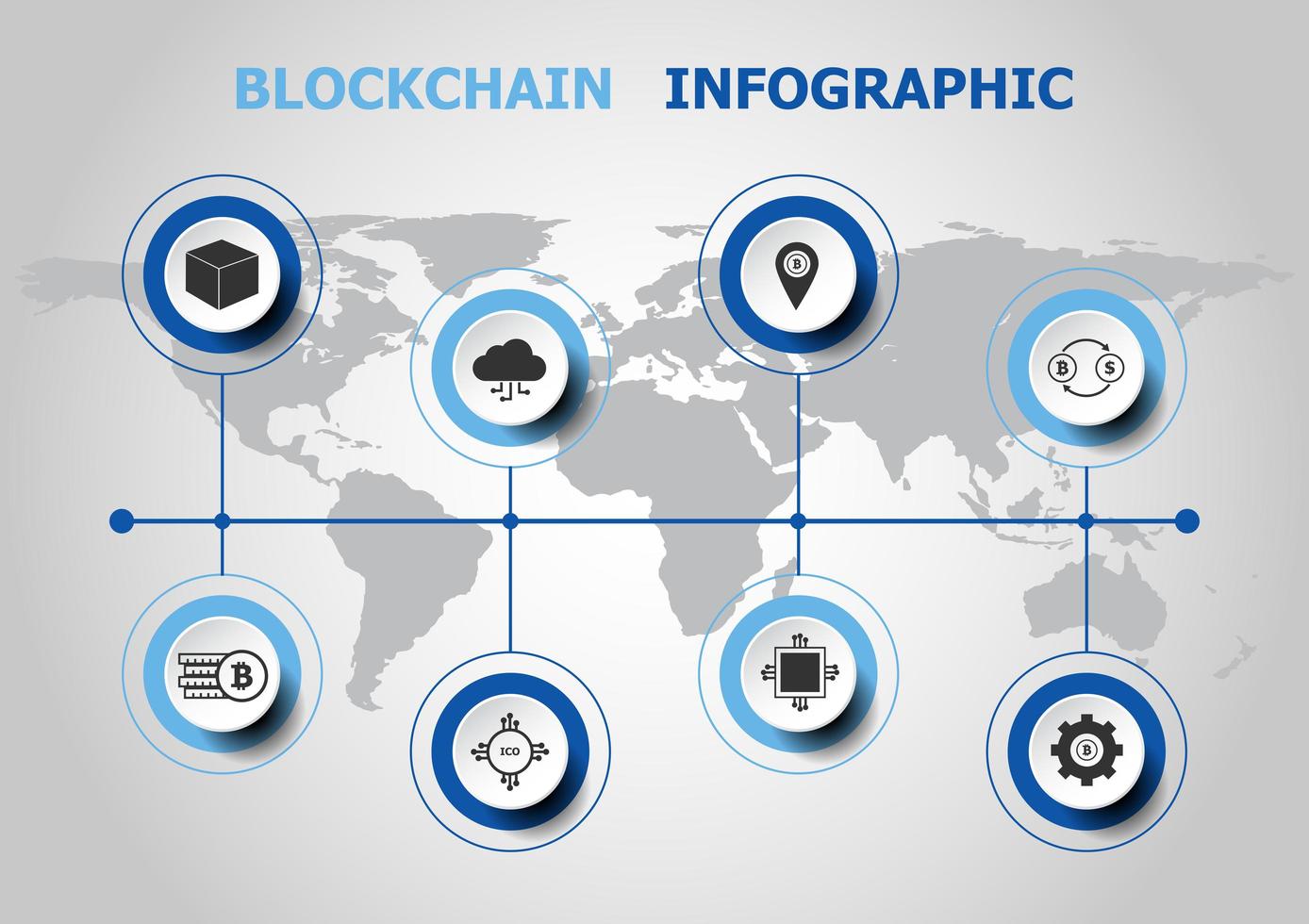 BLOCKCHAIN INFOGRAPHIC

ICO