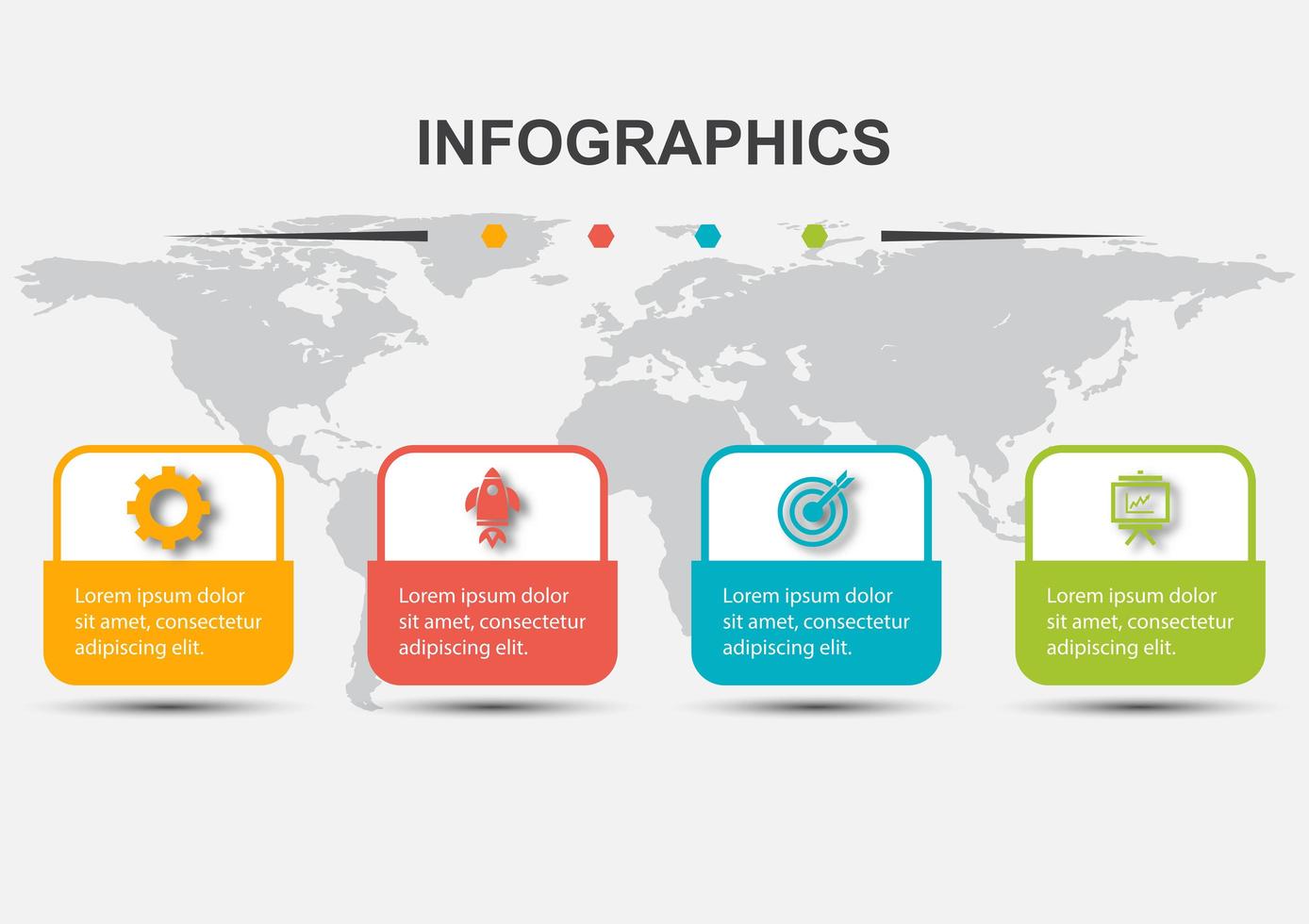 INFOGRAPHICS

Lorem ipsum dolor sit amet, consectetur adipiscing elit.

Lorem ipsum dolor sit amet, consectetur adipiscing elit.

Lorem ipsum dolor sit amet, consectetur adipiscing elit.

Lorem ipsum dolor sit amet, consectetur adipiscing elit.