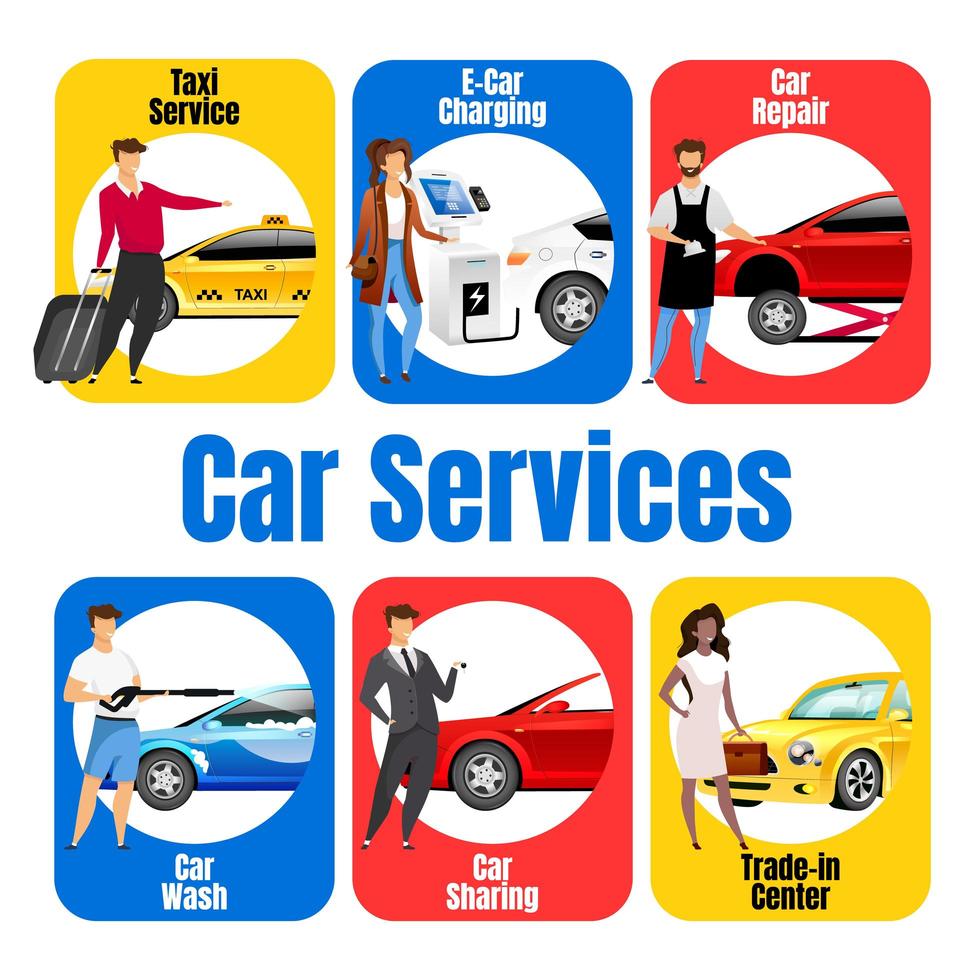 Taxi Service

TAXI

E-Car Charging

Car Repair

Car Services

Car Wash

Car Sharing

Trade-in Center