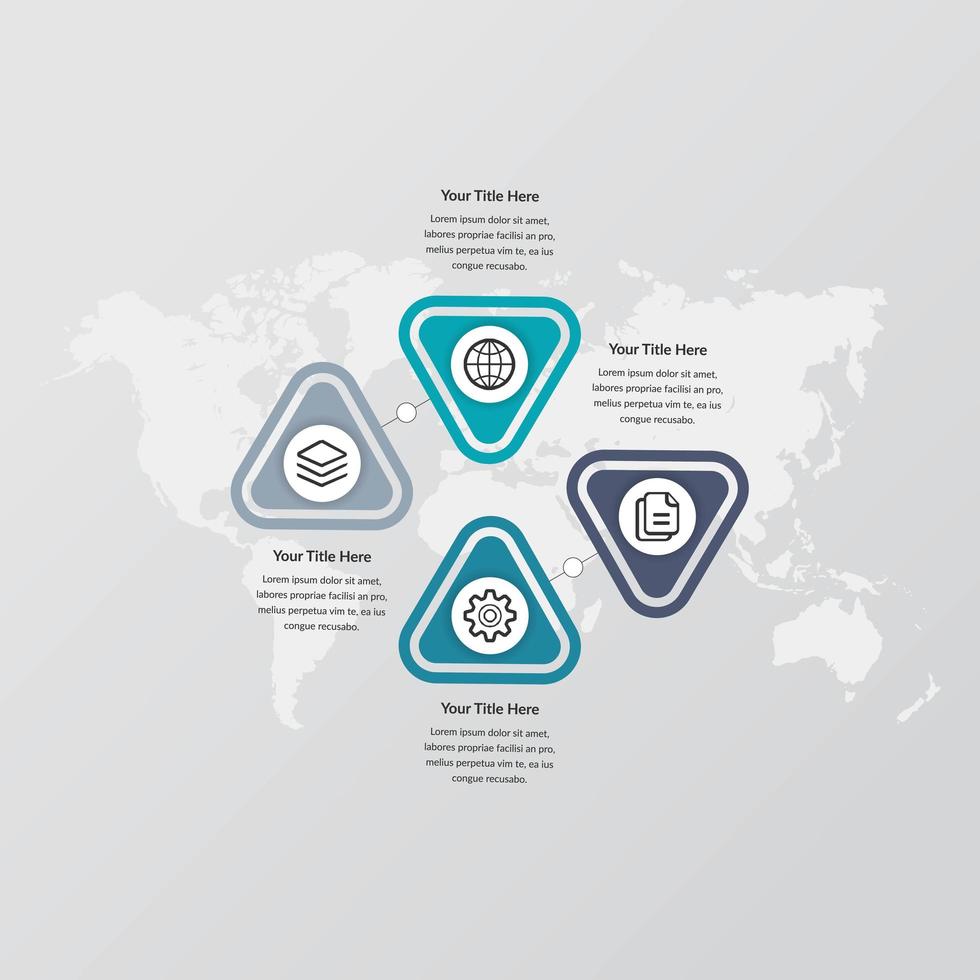 Your Title Here
Lorem ipsum dolor sit amet, labores propriae facilisi an pro, melius perpetua vim te, ea ius congue recusabo.

Your Title Here
Lorem ipsum dolor sit amet, labores propriae facilisi an pro, melius perpetua vim te, ea ius congue recusabo.

Your Title Here
Lorem ipsum dolor sit amet, labores propriae facilisi an pro, melius perpetua vim te, ea ius congue recusabo.

Your Title Here
Lorem ipsum dolor sit amet, labores propriae facilisi an pro, melius perpetua vim te, ea ius congue recusabo.