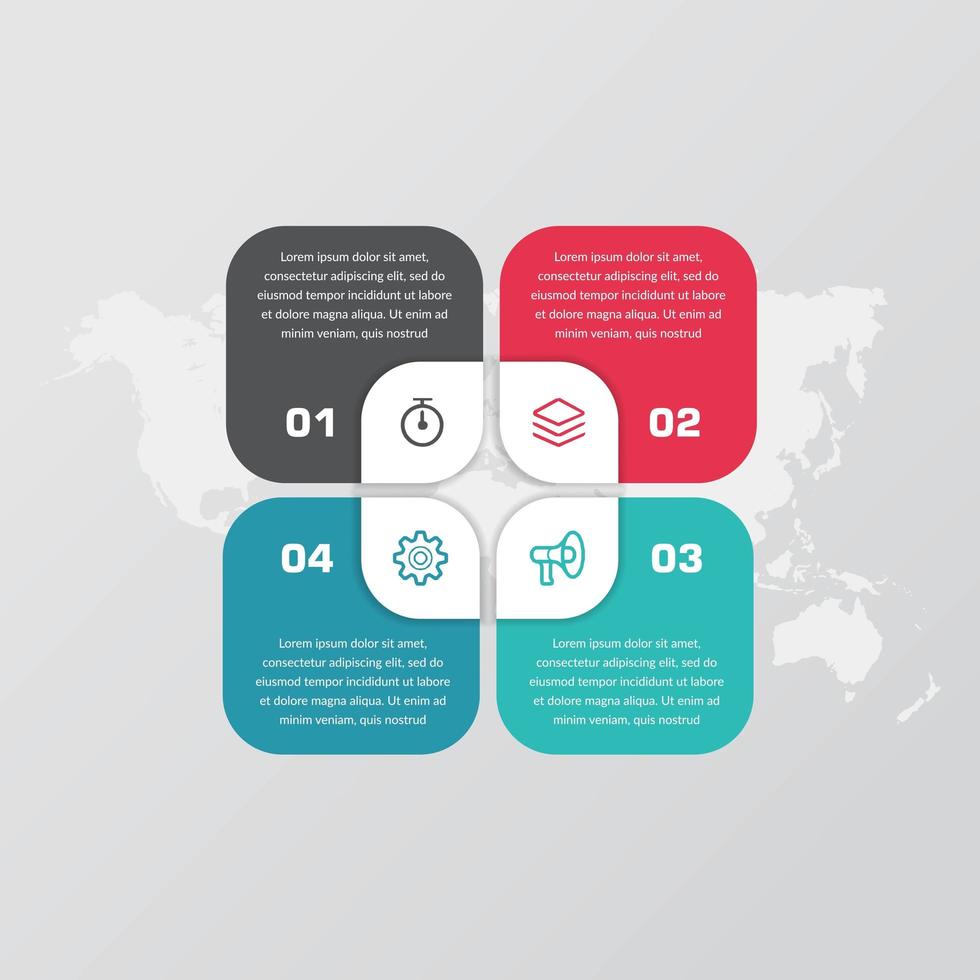 Lorem ipsum dolor sit amet, consectetur adipiscing elit, sed do eiusmod tempor incididunt ut labore et dolore magna aliqua. Ut enim ad minim veniam, quis nostrud

01

Lorem ipsum dolor sit amet, consectetur adipiscing elit, sed do eiusmod tempor incididunt ut labore et dolore magna aliqua. Ut enim ad minim veniam, quis nostrud

02

04

Lorem ipsum dolor sit amet, consectetur adipiscing elit, sed do eiusmod tempor incididunt ut labore et dolore magna aliqua. Ut enim ad minim veniam, quis nostrud

03

Lorem ipsum dolor sit amet, consectetur adipiscing elit, sed do eiusmod tempor incididunt ut labore et dolore magna aliqua. Ut enim ad minim veniam, quis nostrud