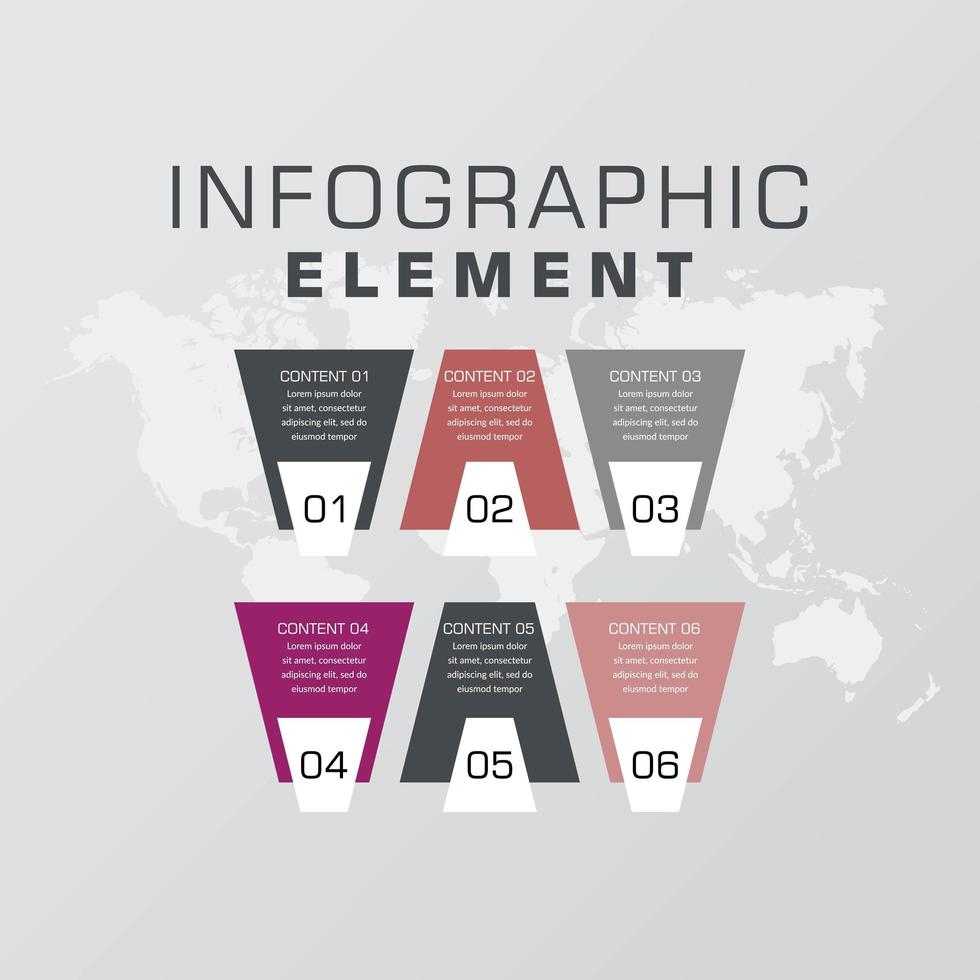 INFOGRAPHIC
ELEMENT

CONTENT 01
Lorem ipsum dolor sit amet, consectetur adipiscing elit, sed do eiusmod tempor

01

CONTENT 02
Lorem ipsum dolor sit amet, consectetur adipiscing elit, sed do eiusmod tempor

02

CONTENT 03
Lorem ipsum dolor sit amet, consectetur adipiscing elit, sed do eiusmod tempor

03

CONTENT 04
Lorem ipsum dolor sit amet, consectetur adipiscing elit, sed do eiusmod tempor

04

CONTENT 05
Lorem ipsum dolor sit amet, consectetur adipiscing elit, sed do eiusmod tempor

05

CONTENT 06
Lorem ipsum dolor sit amet, consectetur adipiscing elit, sed do eiusmod tempor

06