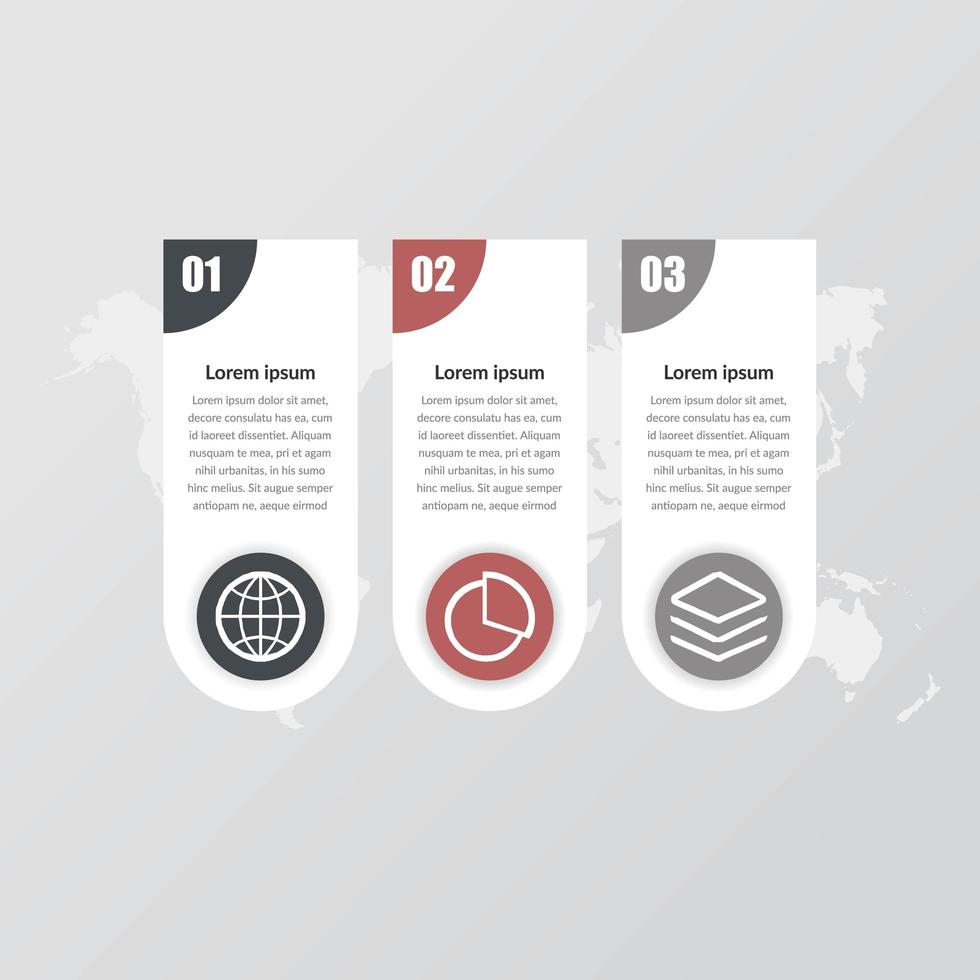 01

Lorem ipsum

Lorem ipsum dolor sit amet, decore consulatu has ea, cum id laoreet dissentiet. Aliquam nusquam te mea, pri et agam nihil urbanitas, in his sumo hinc melius. Sit augue semper antiopam ne, aeque eirmod

02

Lorem ipsum

Lorem ipsum dolor sit amet, decore consulatu has ea, cum id laoreet dissentiet. Aliquam nusquam te mea, pri et agam nihil urbanitas, in his sumo hinc melius. Sit augue semper antiopam ne, aeque eirmod

03

Lorem ipsum

Lorem ipsum dolor sit amet, decore consulatu has ea, cum id laoreet dissentiet. Aliquam nusquam te mea, pri et agam nihil urbanitas, in his sumo hinc melius. Sit augue semper antiopam ne, aeque eirmod