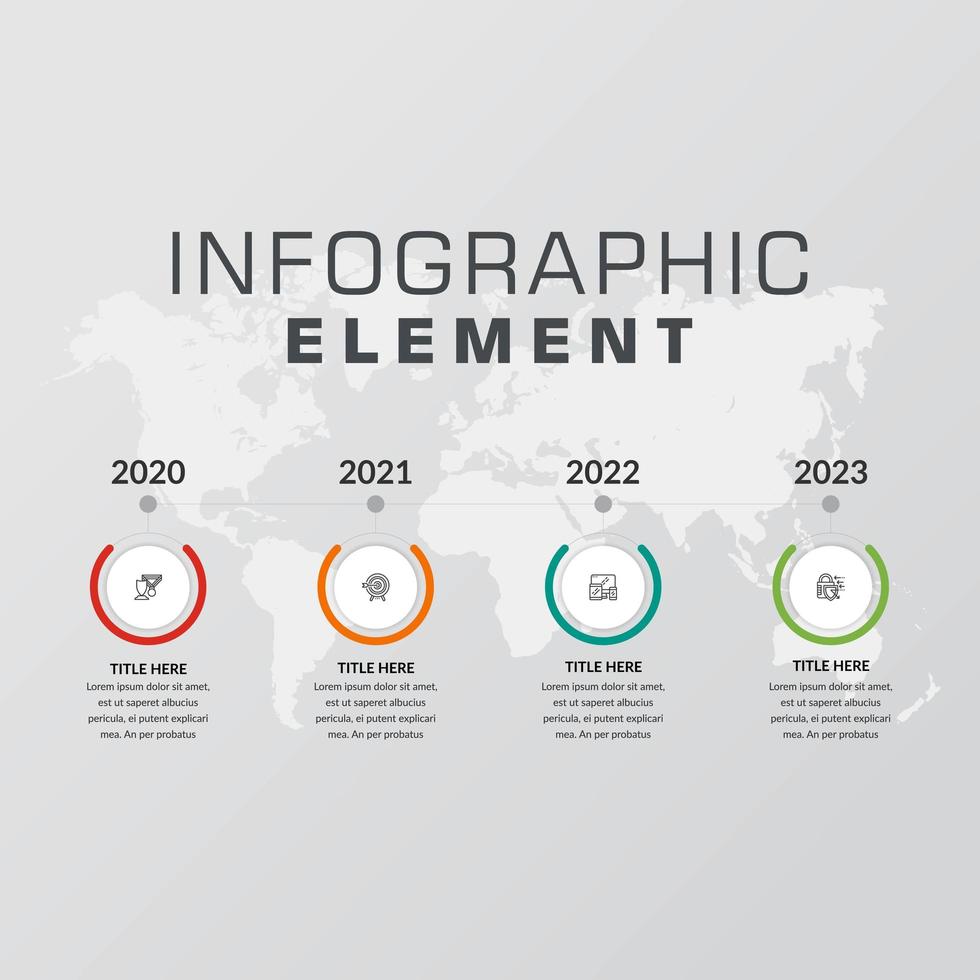 INFOGRAPHIC
ELEMENT

2020

TITLE HERE
Lorem ipsum dolor sit amet, est ut saperet albucius pericula, ei putent explicari mea. An per probatus

2021

TITLE HERE
Lorem ipsum dolor sit amet, est ut saperet albucius pericula, ei putent explicari mea. An per probatus

2022

TITLE HERE
Lorem ipsum dolor sit amet, est ut saperet albucius pericula, ei putent explicari mea. An per probatus

2023

TITLE HERE
Lorem ipsum dolor sit amet, est ut saperet albucius pericula, ei putent explicari mea. An per probatus