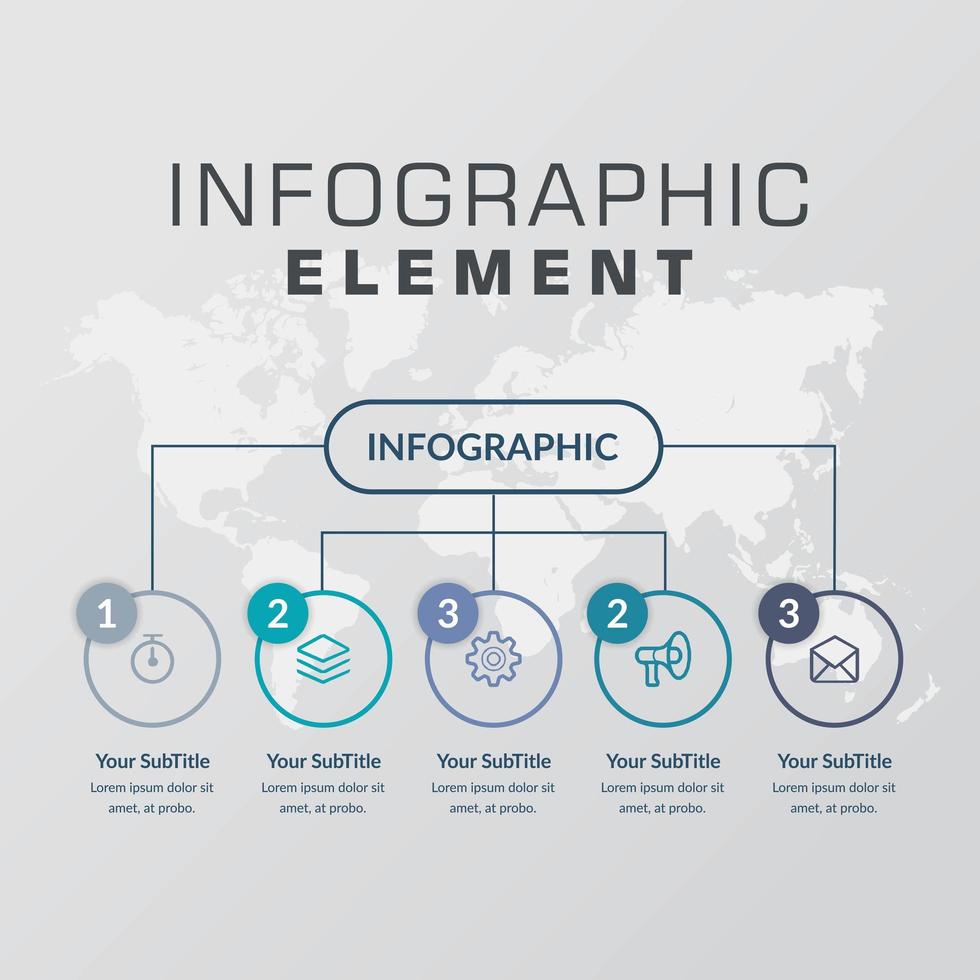 INFOGRAPHIC
ELEMENT

INFOGRAPHIC

1

Your SubTitle
Lorem ipsum dolor sit amet, at probo.

2

Your SubTitle
Lorem ipsum dolor sit amet, at probo.

3

Your SubTitle
Lorem ipsum dolor sit amet, at probo.

2

Your SubTitle
Lorem ipsum dolor sit amet, at probo.

3

Your SubTitle
Lorem ipsum dolor sit amet, at probo.