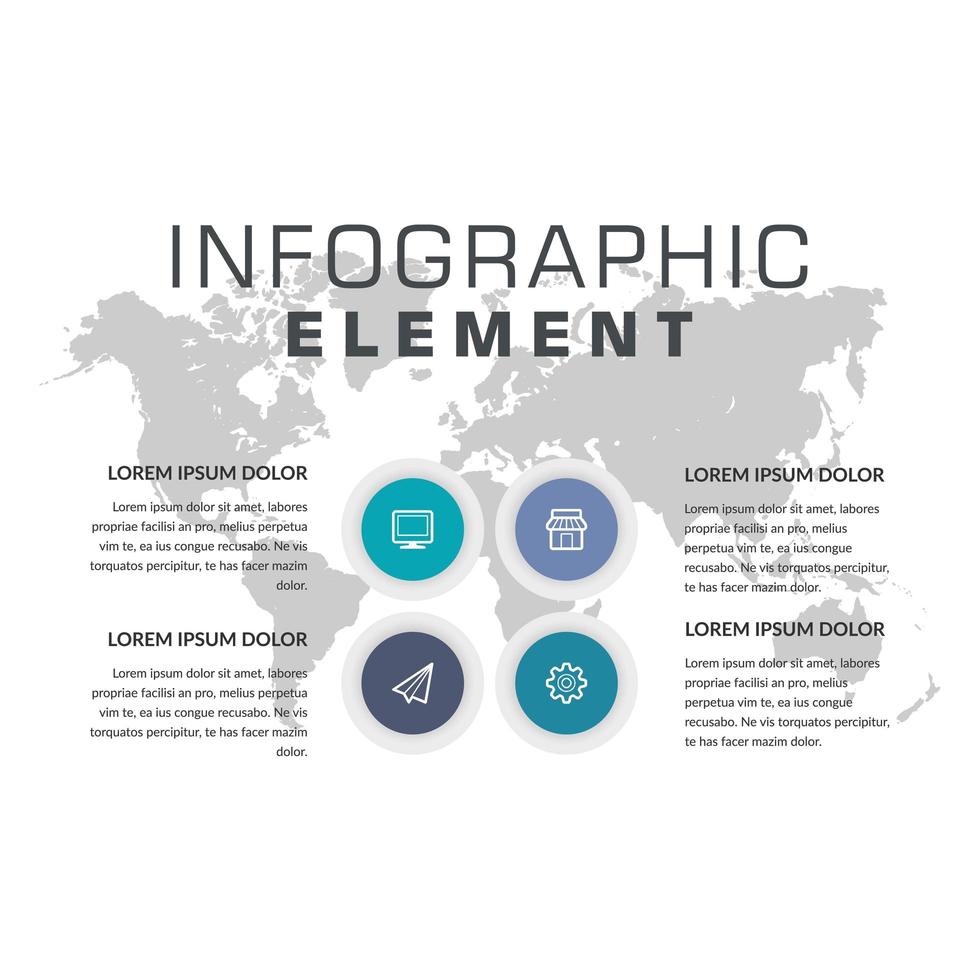 INFOGRAPHIC
ELEMENT

LOREM IPSUM DOLOR

Lorem ipsum dolor sit amet, labores propriae facilisi an pro, melius perpetua vim te, ea ius congue recusabo. Ne vis torquatos percipitur, te has facer mazim dolor.

LOREM IPSUM DOLOR

Lorem ipsum dolor sit amet, labores propriae facilisi an pro, melius perpetua vim te, ea ius congue recusabo. Ne vis torquatos percipitur, te has facer mazim dolor.

LOREM IPSUM DOLOR

Lorem ipsum dolor sit amet, labores propriae facilisi an pro, melius perpetua vim te, ea ius congue recusabo. Ne vis torquatos percipitur, te has facer mazim dolor.

LOREM IPSUM DOLOR

Lorem ipsum dolor sit amet, labores propriae facilisi an pro, melius perpetua vim te, ea ius congue recusabo. Ne vis torquatos percipitur, te has facer mazim dolor.