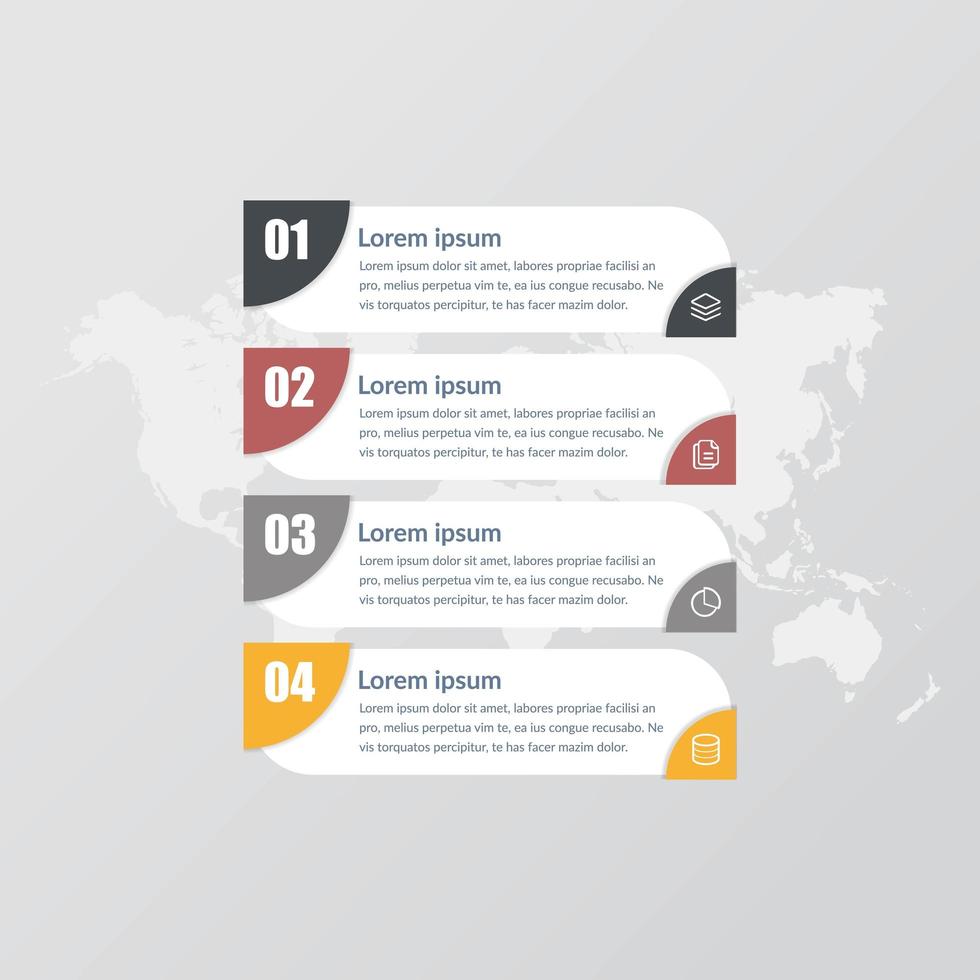 01
Lorem ipsum
Lorem ipsum dolor sit amet, labores propriae facilisi an pro, melius perpetua vim te, ea ius congue recusabo. Ne vis torquatos percipitur, te has facer mazim dolor.

02
Lorem ipsum
Lorem ipsum dolor sit amet, labores propriae facilisi an pro, melius perpetua vim te, ea ius congue recusabo. Ne vis torquatos percipitur, te has facer mazim dolor.

03
Lorem ipsum
Lorem ipsum dolor sit amet, labores propriae facilisi an pro, melius perpetua vim te, ea ius congue recusabo. Ne vis torquatos percipitur, te has facer mazim dolor.

04
Lorem ipsum
Lorem ipsum dolor sit amet, labores propriae facilisi an pro, melius perpetua vim te, ea ius congue recusabo. Ne vis torquatos percipitur, te has facer mazim dolor.