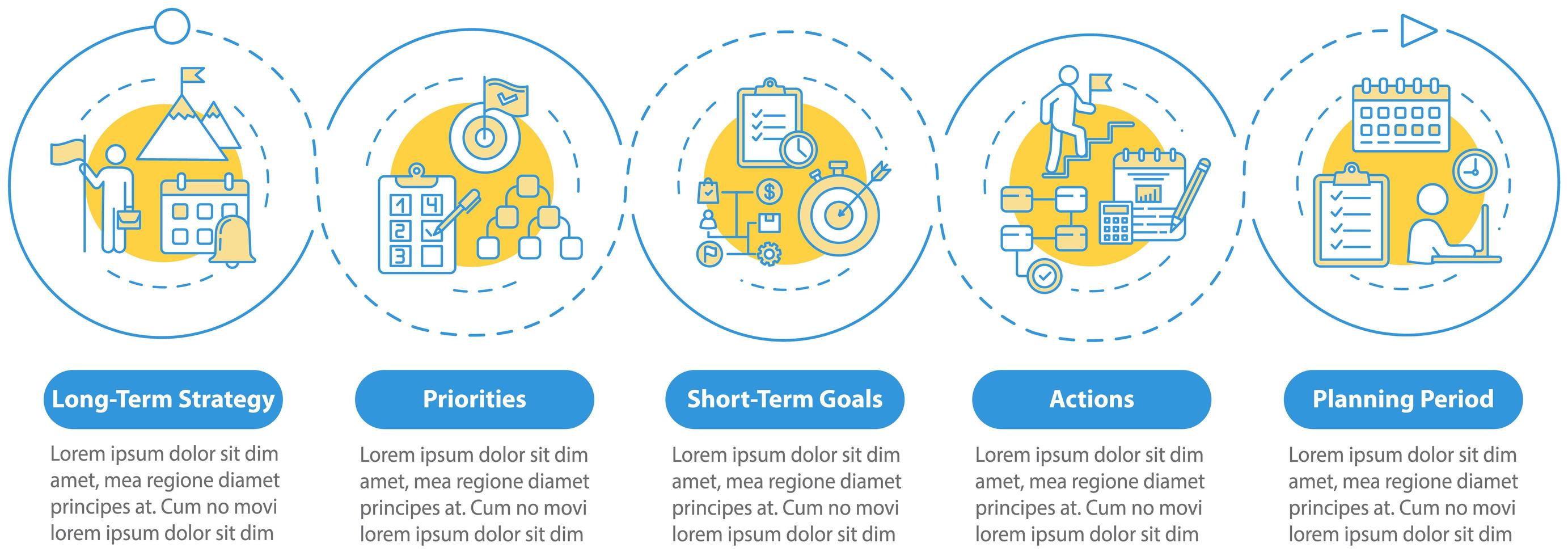 1 4
2
3

Long-Term Strategy

Lorem ipsum dolor sit dim amet, mea regione diamet principes at. Cum no movi lorem ipsum dolor sit dim

Priorities

Lorem ipsum dolor sit dim amet, mea regione diamet principes at. Cum no movi lorem ipsum dolor sit dim

Short-Term Goals

Lorem ipsum dolor sit dim amet, mea regione diamet principes at. Cum no movi lorem ipsum dolor sit dim

Actions

Lorem ipsum dolor sit dim amet, mea regione diamet principes at. Cum no movi lorem ipsum dolor sit dim

Planning Period

Lorem ipsum dolor sit dim amet, mea regione diamet principes at. Cum no movi lorem ipsum dolor sit dim