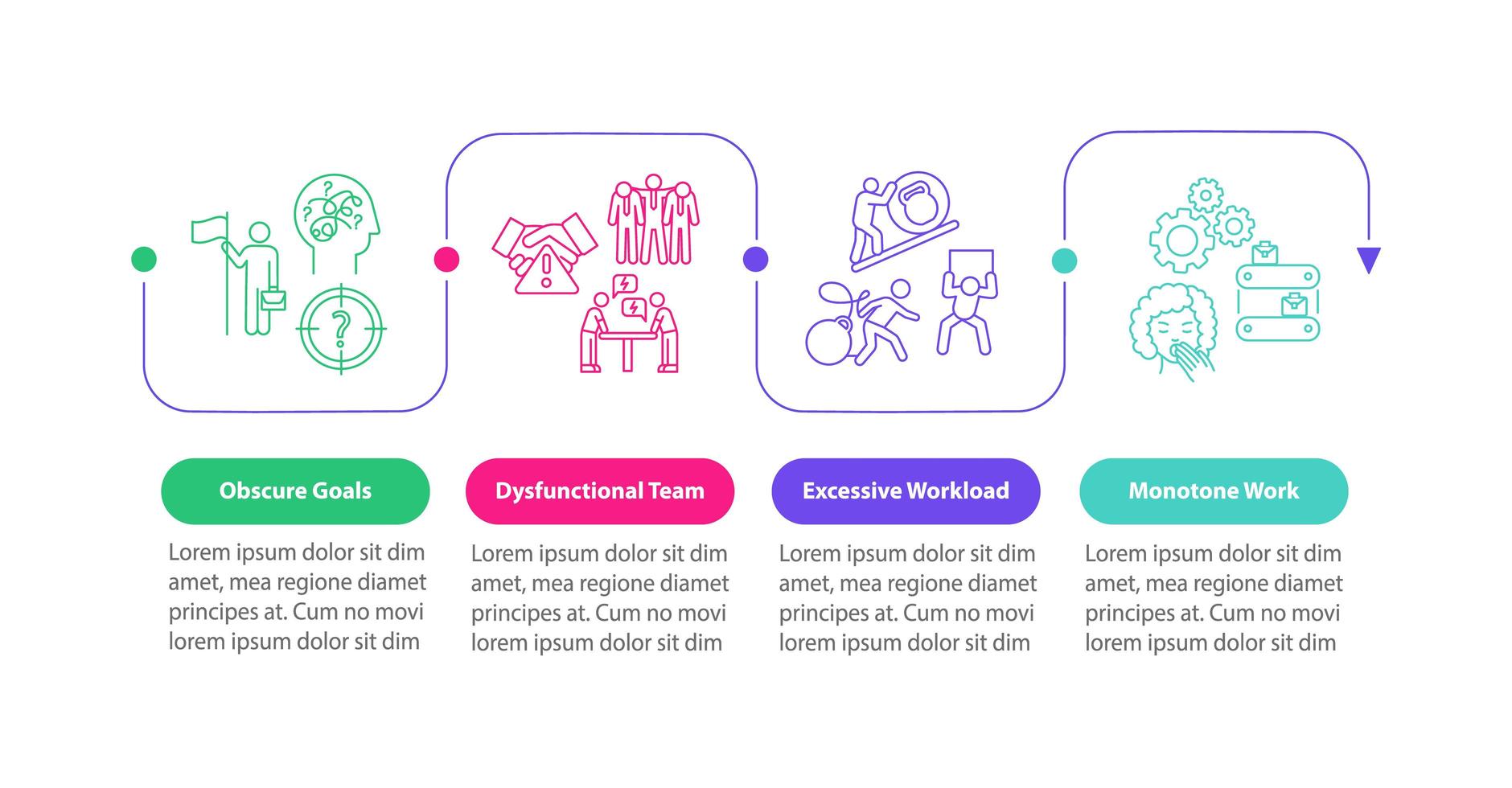 Obscure Goals

Lorem ipsum dolor sit dim amet, mea regione diamet principes at. Cum no movi lorem ipsum dolor sit dim

Dysfunctional Team

Lorem ipsum dolor sit dim amet, mea regione diamet principes at. Cum no movi lorem ipsum dolor sit dim

Excessive Workload

Lorem ipsum dolor sit dim amet, mea regione diamet principes at. Cum no movi lorem ipsum dolor sit dim

Monotone Work

Lorem ipsum dolor sit dim amet, mea regione diamet principes at. Cum no movi lorem ipsum dolor sit dim