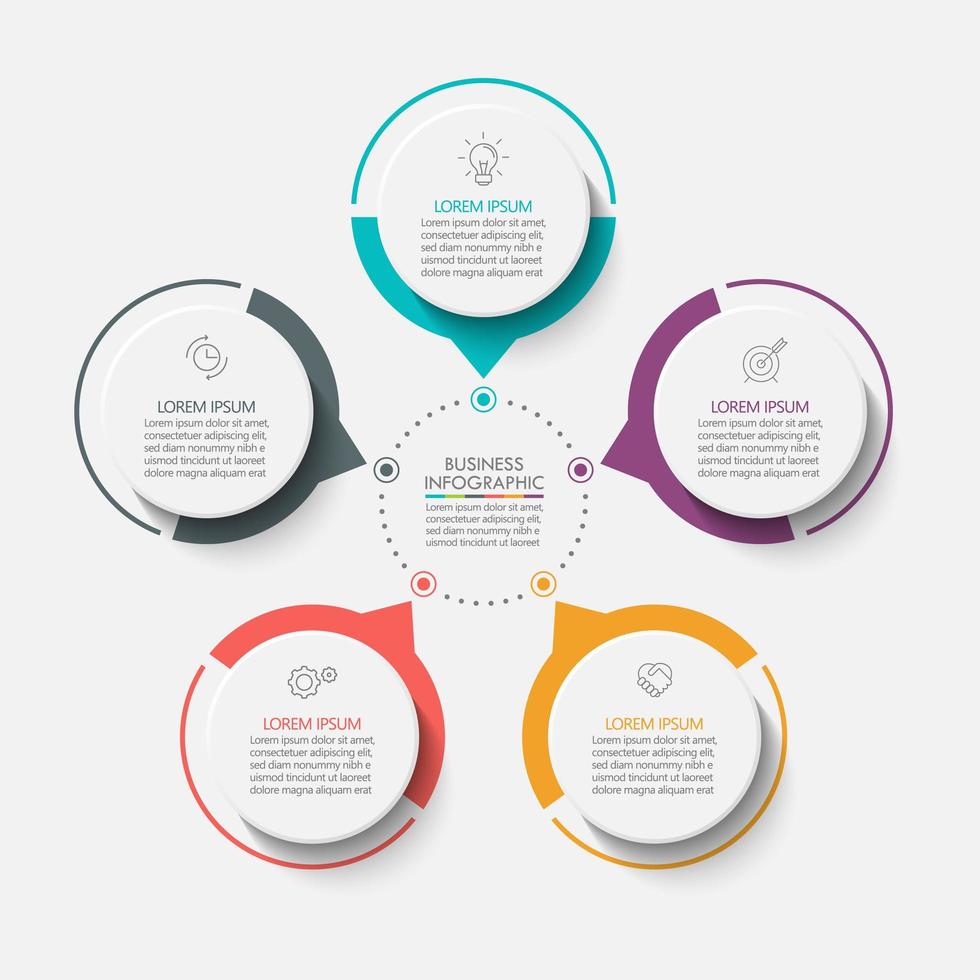 LOREM IPSUM
Lorem ipsum dolor sit amet, consectetuer adipiscing elit, sed diam nonummy nibh e uismod tincidunt ut laoreet dolore magna aliquam erat

LOREM IPSUM
Lorem ipsum dolor sit amet, consectetuer adipiscing elit, sed diam nonummy nibh e uismod tincidunt ut laoreet dolore magna aliquam erat

BUSINESS INFOGRAPHIC
Lorem ipsum dolor sit amet, consectetuer adipiscing elit, sed diam nonummy nibh e uismod tincidunt ut laoreet

LOREM IPSUM
Lorem ipsum dolor sit amet, consectetuer adipiscing elit, sed diam nonummy nibh e uismod tincidunt ut laoreet dolore magna aliquam erat

LOREM IPSUM
Lorem ipsum dolor sit amet, consectetuer adipiscing elit, sed diam nonummy nibh e uismod tincidunt ut laoreet dolore magna aliquam erat

LOREM IPSUM
Lorem ipsum dolor sit amet, consectetuer adipiscing elit, sed diam nonummy nibh e uismod tincidunt ut laoreet dolore magna aliquam erat