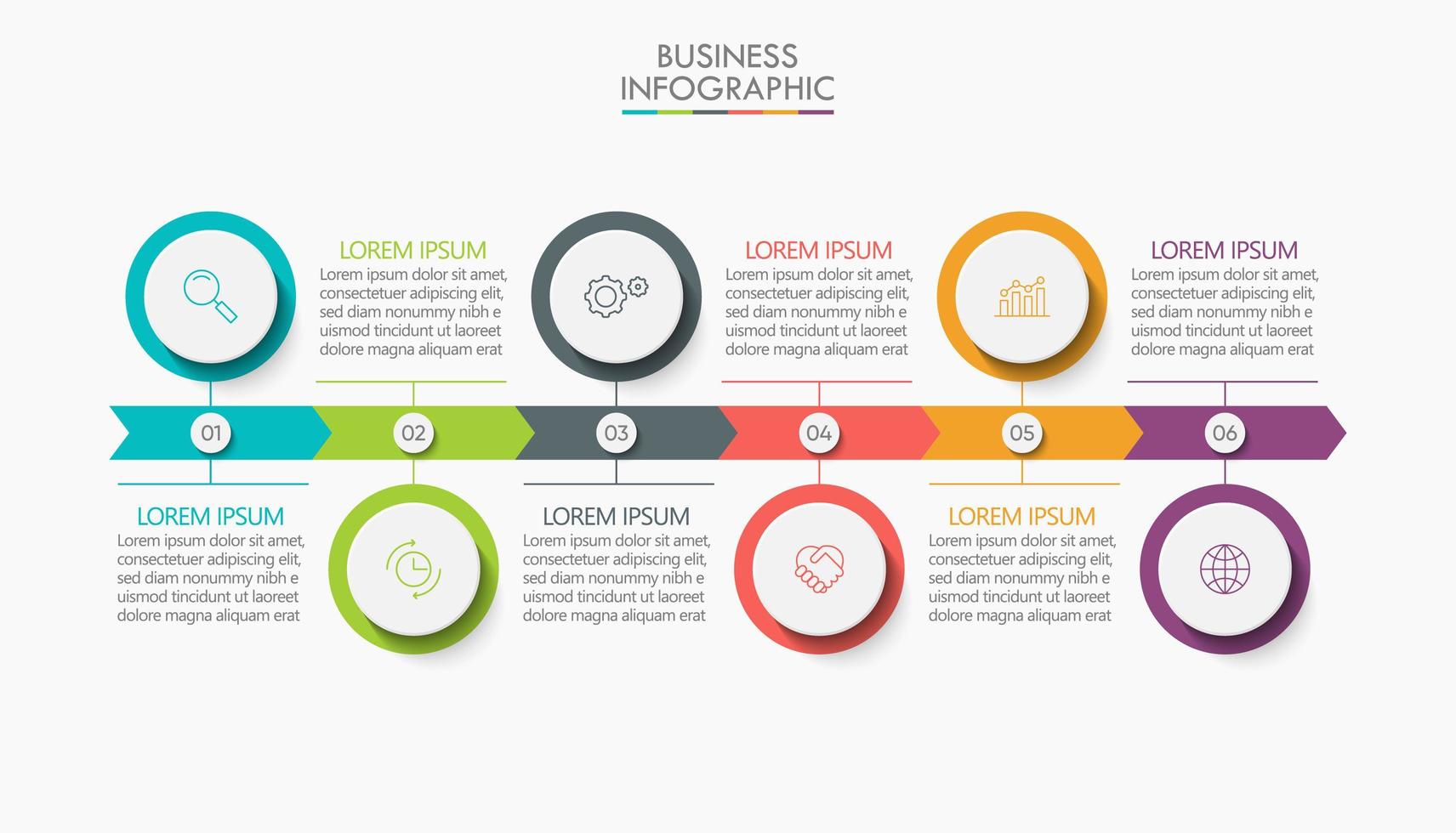 BUSINESS
INFOGRAPHIC

LOREM IPSUM
Lorem ipsum dolor sit amet, consectetuer adipiscing elit, sed diam nonummy nibh e uismod tincidunt ut laoreet dolore magna aliquam erat

LOREM IPSUM
Lorem ipsum dolor sit amet, consectetuer adipiscing elit, sed diam nonummy nibh e uismod tincidunt ut laoreet dolore magna aliquam erat

LOREM IPSUM
Lorem ipsum dolor sit amet, consectetuer adipiscing elit, sed diam nonummy nibh e uismod tincidunt ut laoreet dolore magna aliquam erat

01 02 03 04 05 06

LOREM IPSUM
Lorem ipsum dolor sit amet, consectetuer adipiscing elit, sed diam nonummy nibh e uismod tincidunt ut laoreet dolore magna aliquam erat

LOREM IPSUM
Lorem ipsum dolor sit amet, consectetuer adipiscing elit, sed diam nonummy nibh e uismod tincidunt ut laoreet dolore magna aliquam erat

LOREM IPSUM
Lorem ipsum dolor sit amet, consectetuer adipiscing elit, sed diam nonummy nibh e uismod tincidunt ut laoreet dolore magna aliquam erat