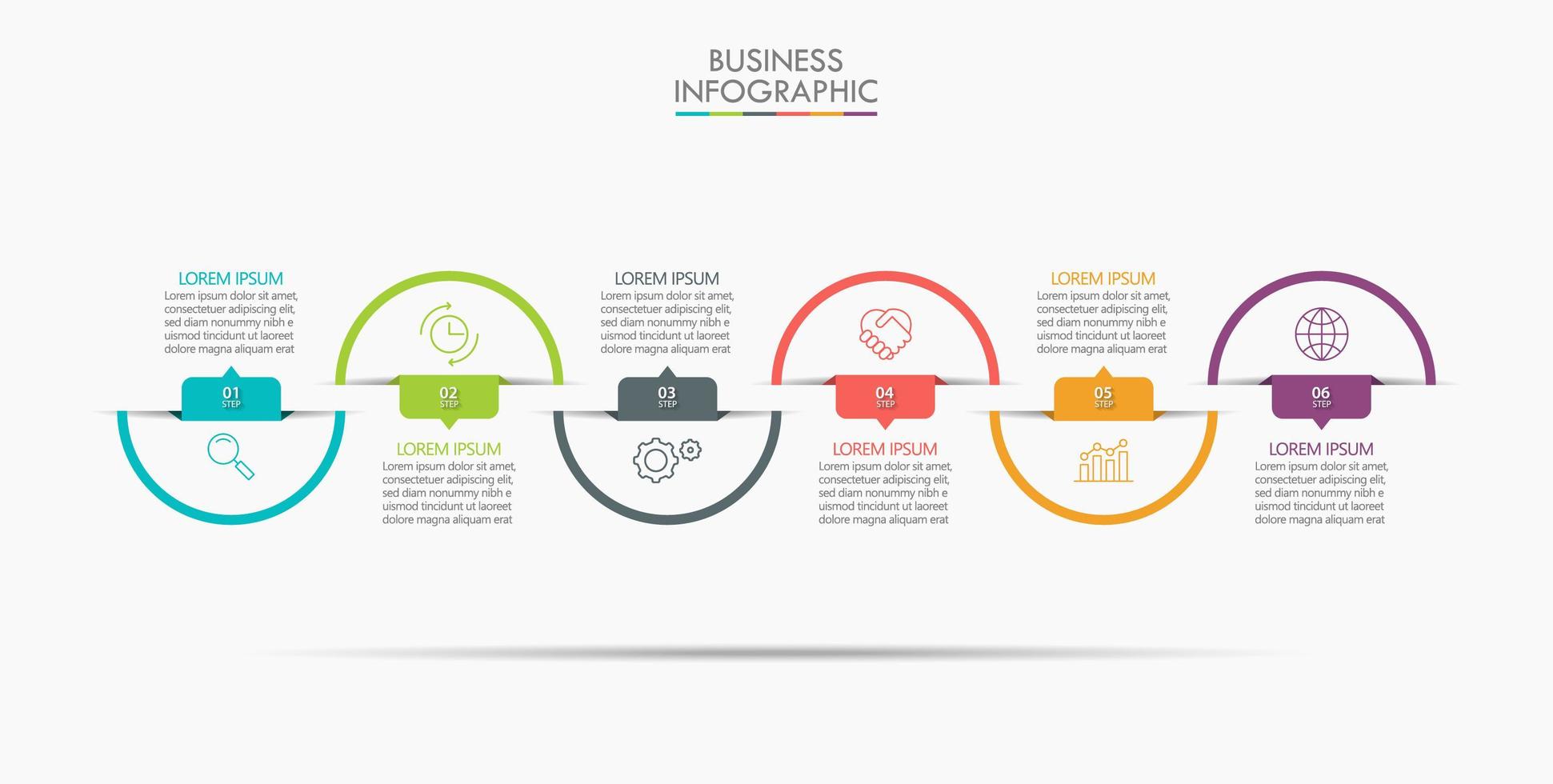 BUSINESS
INFOGRAPHIC

LOREM IPSUM
Lorem ipsum dolor sit amet, consectetuer adipiscing elit, sed diam nonummy nibh e uismod tincidunt ut laoreet dolore magna aliquam erat

01
STEP

02
STEP

LOREM IPSUM
Lorem ipsum dolor sit amet, consectetuer adipiscing elit, sed diam nonummy nibh e uismod tincidunt ut laoreet dolore magna aliquam erat

LOREM IPSUM
Lorem ipsum dolor sit amet, consectetuer adipiscing elit, sed diam nonummy nibh e uismod tincidunt ut laoreet dolore magna aliquam erat

03
STEP

04
STEP

LOREM IPSUM
Lorem ipsum dolor sit amet, consectetuer adipiscing elit, sed diam nonummy nibh e uismod tincidunt ut laoreet dolore magna aliquam erat

LOREM IPSUM
Lorem ipsum dolor sit amet, consectetuer adipiscing elit, sed diam nonummy nibh e uismod tincidunt ut laoreet dolore magna aliquam erat

05
STEP

06
STEP

LOREM IPSUM
Lorem ipsum dolor sit amet, consectetuer adipiscing elit, sed diam nonummy nibh e uismod tincidunt ut laoreet dolore magna aliquam erat