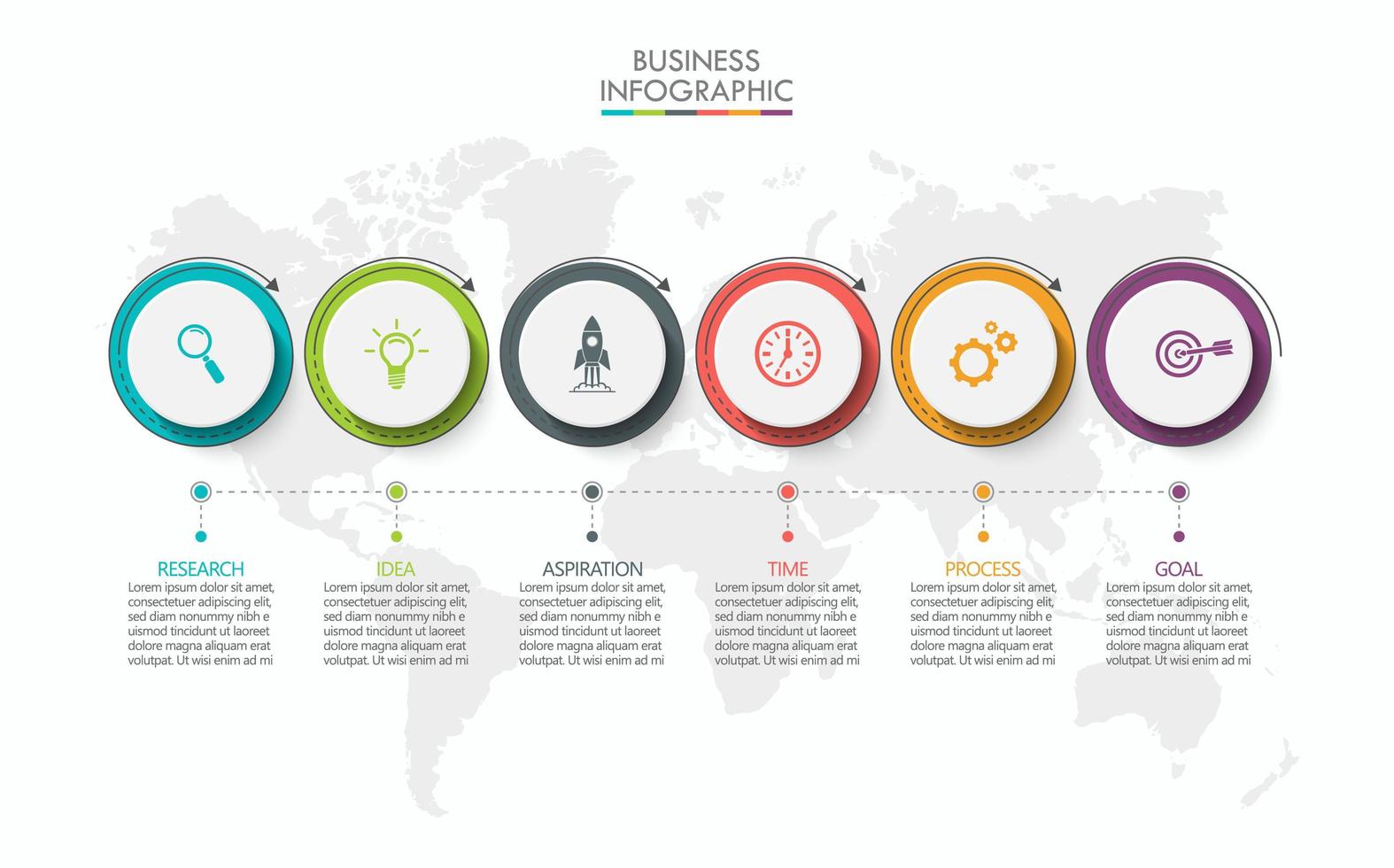 BUSINESS
INFOGRAPHIC

RESEARCH
Lorem ipsum dolor sit amet, consectetuer adipiscing elit, sed diam nonummy nibh e uismod tincidunt ut laoreet dolore magna aliquam erat volutpat. Ut wisi enim ad mi

IDEA
Lorem ipsum dolor sit amet, consectetuer adipiscing elit, sed diam nonummy nibh e uismod tincidunt ut laoreet dolore magna aliquam erat volutpat. Ut wisi enim ad mi

ASPIRATION
Lorem ipsum dolor sit amet, consectetuer adipiscing elit, sed diam nonummy nibh e uismod tincidunt ut laoreet dolore magna aliquam erat volutpat. Ut wisi enim ad mi

TIME
Lorem ipsum dolor sit amet, consectetuer adipiscing elit, sed diam nonummy nibh e uismod tincidunt ut laoreet dolore magna aliquam erat volutpat. Ut wisi enim ad mi

PROCESS
Lorem ipsum dolor sit amet, consectetuer adipiscing elit, sed diam nonummy nibh e uismod tincidunt ut laoreet dolore magna aliquam erat volutpat. Ut wisi enim ad mi

GOAL
Lorem ipsum dolor sit amet, consectetuer adipiscing elit, sed diam nonummy nibh e uismod tincidunt ut laoreet dolore magna aliquam erat volutpat. Ut wisi enim ad mi