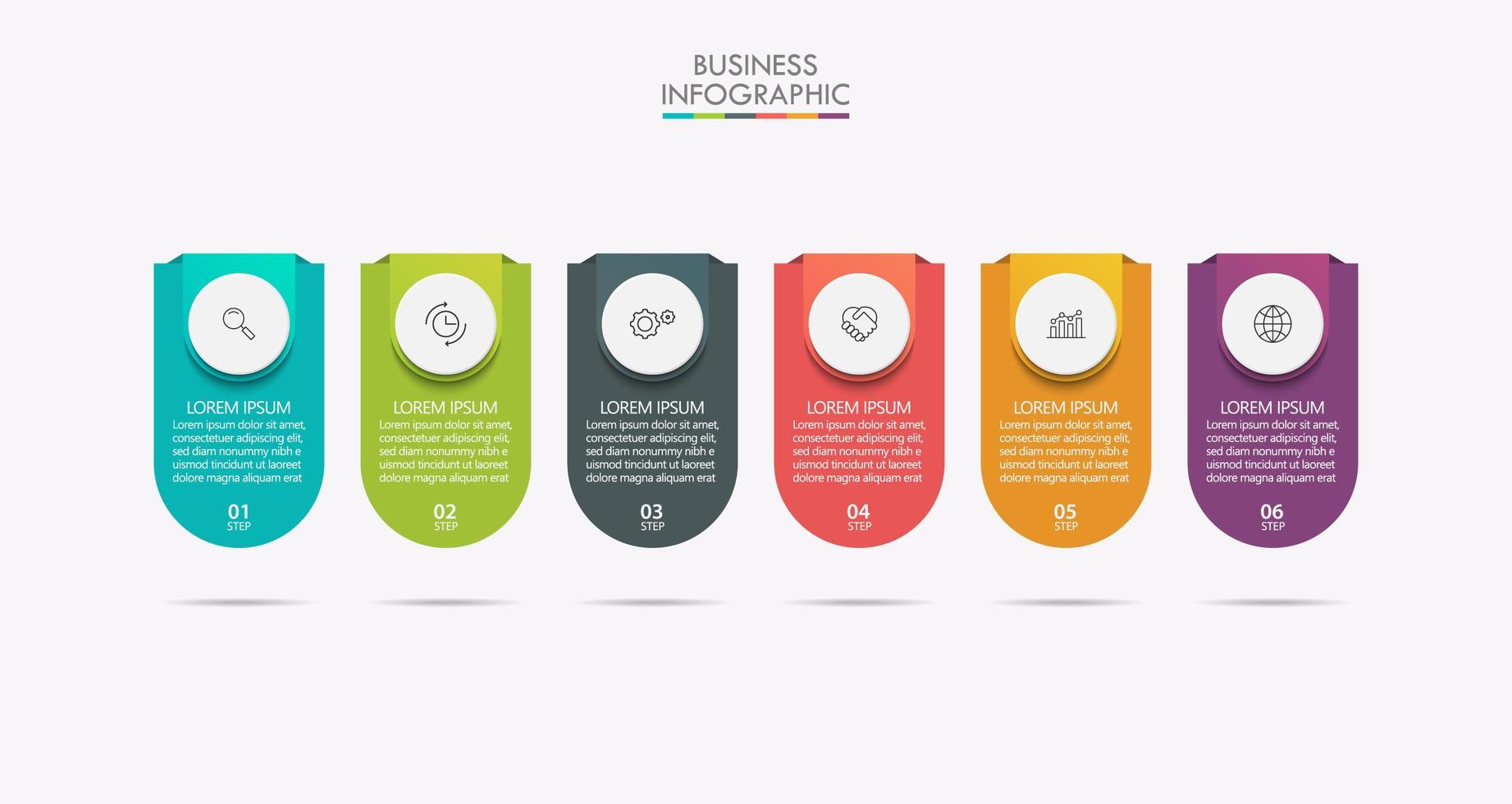 BUSINESS
INFOGRAPHIC

LOREM IPSUM
Lorem ipsum dolor sit amet, consectetuer adipiscing elit, sed diam nonummy nibh e uismod tincidunt ut laoreet dolore magna aliquam erat
01
STEP

LOREM IPSUM
Lorem ipsum dolor sit amet, consectetuer adipiscing elit, sed diam nonummy nibh e uismod tincidunt ut laoreet dolore magna aliquam erat
02
STEP

LOREM IPSUM
Lorem ipsum dolor sit amet, consectetuer adipiscing elit, sed diam nonummy nibh e uismod tincidunt ut laoreet dolore magna aliquam erat
03
STEP

LOREM IPSUM
Lorem ipsum dolor sit amet, consectetuer adipiscing elit, sed diam nonummy nibh e uismod tincidunt ut laoreet dolore magna aliquam erat
04
STEP

LOREM IPSUM
Lorem ipsum dolor sit amet, consectetuer adipiscing elit, sed diam nonummy nibh e uismod tincidunt ut laoreet dolore magna aliquam erat
05
STEP

LOREM IPSUM
Lorem ipsum dolor sit amet, consectetuer adipiscing elit, sed diam nonummy nibh e uismod tincidunt ut laoreet dolore magna aliquam erat
06
STEP