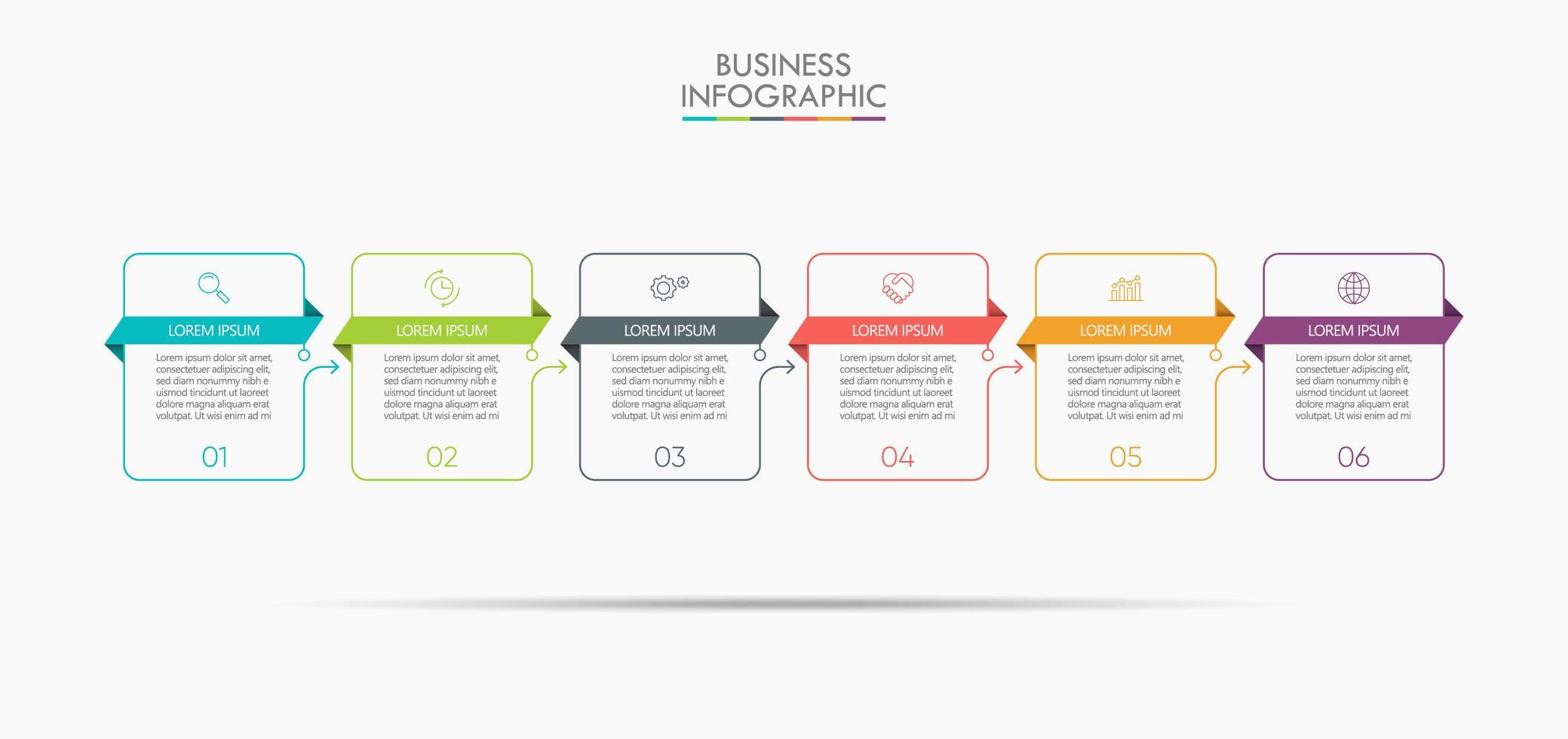 BUSINESS
INFOGRAPHIC

LOREM IPSUM

Lorem ipsum dolor sit amet, consectetuer adipiscing elit, sed diam nonummy nibh e uismod tincidunt ut laoreet dolore magna aliquam erat volutpat. Ut wisi enim ad mi

01

LOREM IPSUM

Lorem ipsum dolor sit amet, consectetuer adipiscing elit, sed diam nonummy nibh e uismod tincidunt ut laoreet dolore magna aliquam erat volutpat. Ut wisi enim ad mi

02

LOREM IPSUM

Lorem ipsum dolor sit amet, consectetuer adipiscing elit, sed diam nonummy nibh e uismod tincidunt ut laoreet dolore magna aliquam erat volutpat. Ut wisi enim ad mi

03

LOREM IPSUM

Lorem ipsum dolor sit amet, consectetuer adipiscing elit, sed diam nonummy nibh e uismod tincidunt ut laoreet dolore magna aliquam erat volutpat. Ut wisi enim ad mi

04

LOREM IPSUM

Lorem ipsum dolor sit amet, consectetuer adipiscing elit, sed diam nonummy nibh e uismod tincidunt ut laoreet dolore magna aliquam erat volutpat. Ut wisi enim ad mi

05

LOREM IPSUM

Lorem ipsum dolor sit amet, consectetuer adipiscing elit, sed diam nonummy nibh e uismod tincidunt ut laoreet dolore magna aliquam erat volutpat. Ut wisi enim ad mi

06