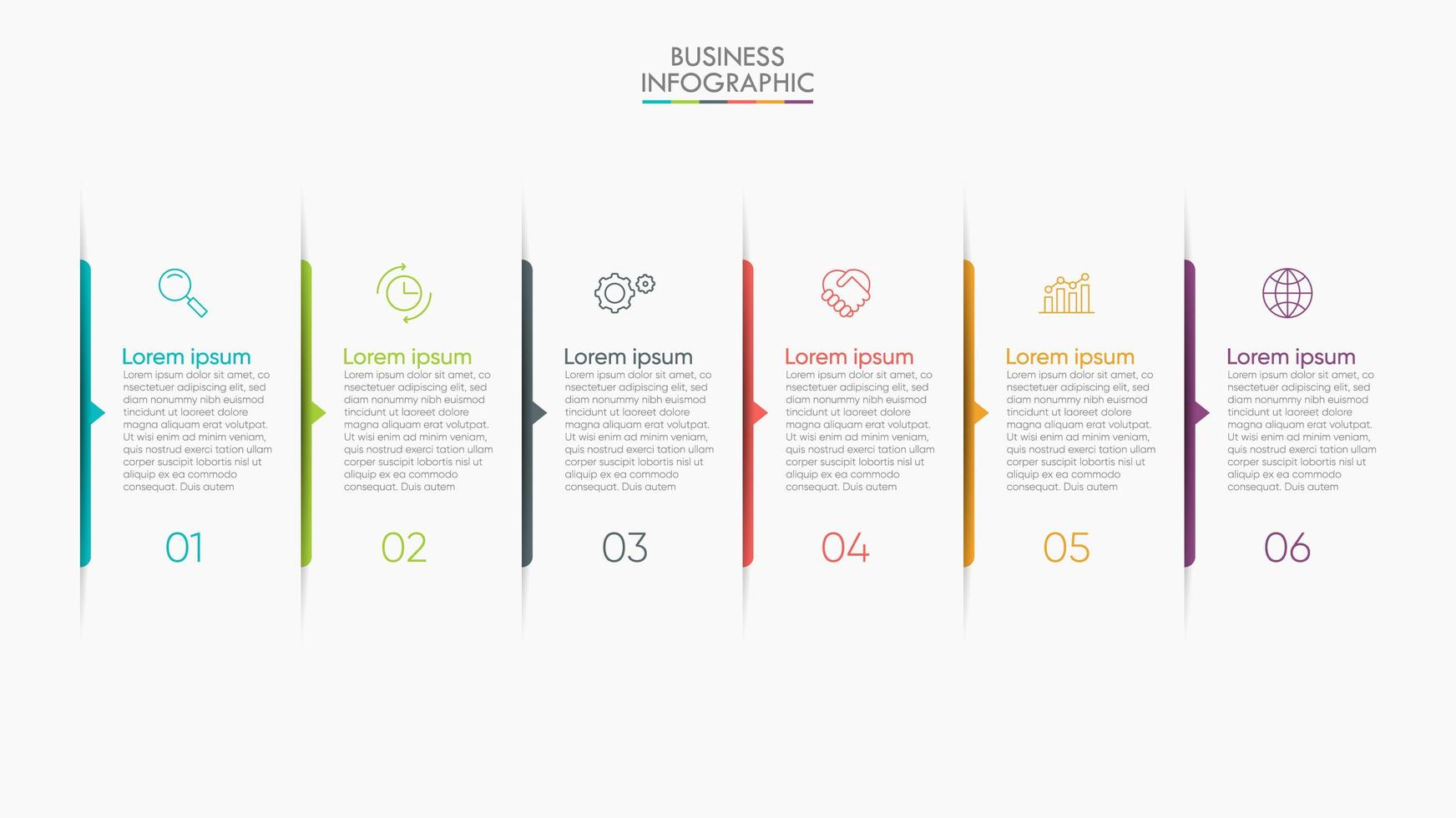 BUSINESS
INFOGRAPHIC

Lorem ipsum
Lorem ipsum dolor sit amet, co nsectetuer adipiscing elit, sed diam nonummy nibh euismod tincidunt ut laoreet dolore magna aliquam erat volutpat. Ut wisi enim ad minim veniam, quis nostrud exerci tation ullam corper suscipit lobortis nisl ut aliquip ex ea commodo consequat. Duis autem

01

Lorem ipsum
Lorem ipsum dolor sit amet, co nsectetuer adipiscing elit, sed diam nonummy nibh euismod tincidunt ut laoreet dolore magna aliquam erat volutpat. Ut wisi enim ad minim veniam, quis nostrud exerci tation ullam corper suscipit lobortis nisl ut aliquip ex ea commodo consequat. Duis autem

02

Lorem ipsum
Lorem ipsum dolor sit amet, co nsectetuer adipiscing elit, sed diam nonummy nibh euismod tincidunt ut laoreet dolore magna aliquam erat volutpat. Ut wisi enim ad minim veniam, quis nostrud exerci tation ullam corper suscipit lobortis nisl ut aliquip ex ea commodo consequat. Duis autem

03

Lorem ipsum
Lorem ipsum dolor sit amet, co nsectetuer adipiscing elit, sed diam nonummy nibh euismod tincidunt ut laoreet dolore magna aliquam erat volutpat. Ut wisi enim ad minim veniam, quis nostrud exerci tation ullam corper suscipit lobortis nisl ut aliquip ex ea commodo consequat. Duis autem

04

Lorem ipsum
Lorem ipsum dolor sit amet, co nsectetuer adipiscing elit, sed diam nonummy nibh euismod tincidunt ut laoreet dolore magna aliquam erat volutpat. Ut wisi enim ad minim veniam, quis nostrud exerci tation ullam corper suscipit lobortis nisl ut aliquip ex ea commodo consequat. Duis autem

05

Lorem ipsum
Lorem ipsum dolor sit amet, co nsectetuer adipiscing elit, sed diam nonummy nibh euismod tincidunt ut laoreet dolore magna aliquam erat volutpat. Ut wisi enim ad minim veniam, quis nostrud exerci tation ullam corper suscipit lobortis nisl ut aliquip ex ea commodo consequat. Duis autem

06