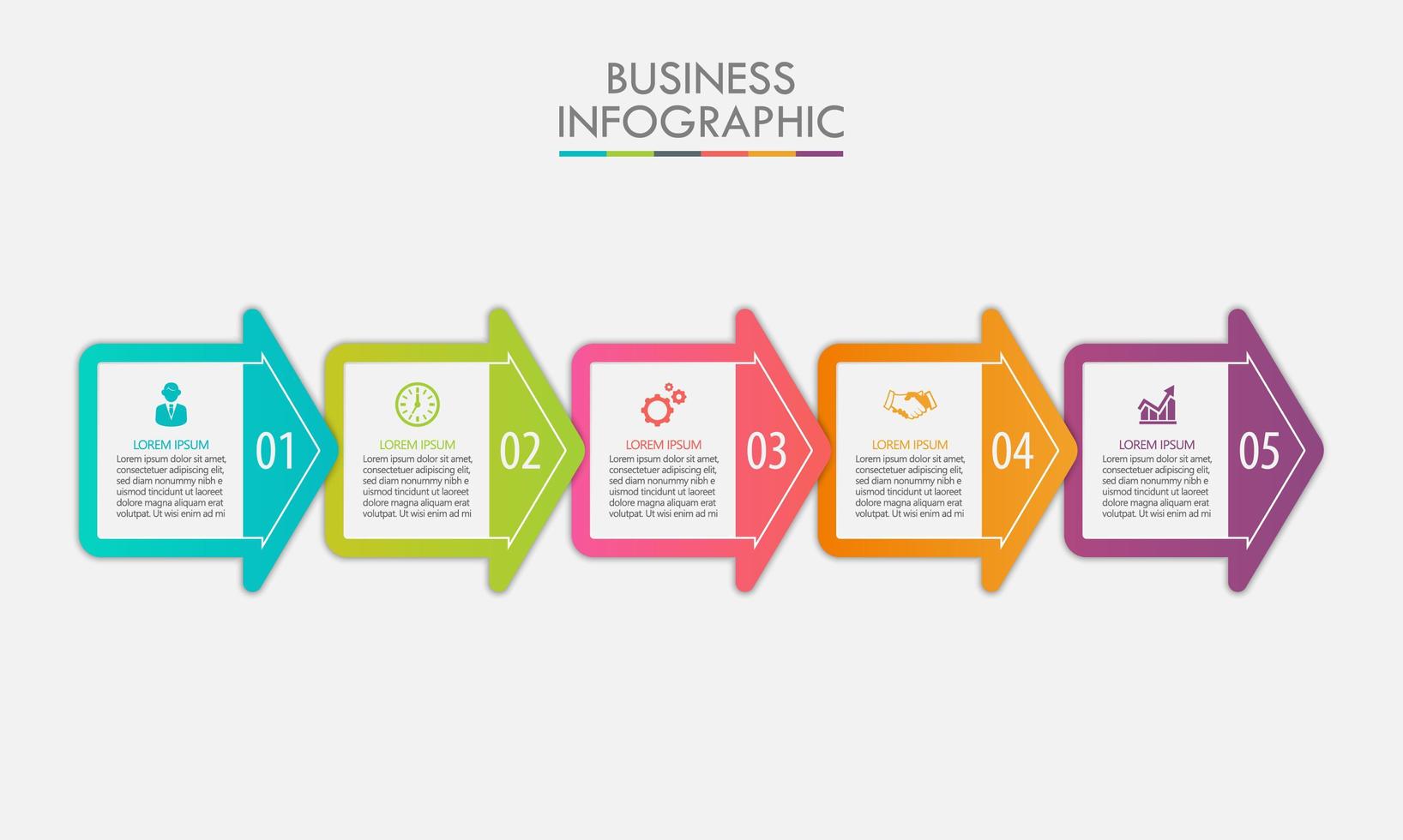 BUSINESS
INFOGRAPHIC

LOREM IPSUM
Lorem ipsum dolor sit amet, consectetuer adipiscing elit, sed diam nonummy nibh e uismod tincidunt ut laoreet dolore magna aliquam erat volutpat. Ut wisi enim ad mi

01

LOREM IPSUM
Lorem ipsum dolor sit amet, consectetuer adipiscing elit, sed diam nonummy nibh e uismod tincidunt ut laoreet dolore magna aliquam erat volutpat. Ut wisi enim ad mi

02

LOREM IPSUM
Lorem ipsum dolor sit amet, consectetuer adipiscing elit, sed diam nonummy nibh e uismod tincidunt ut laoreet dolore magna aliquam erat volutpat. Ut wisi enim ad mi

03

LOREM IPSUM
Lorem ipsum dolor sit amet, consectetuer adipiscing elit, sed diam nonummy nibh e uismod tincidunt ut laoreet dolore magna aliquam erat volutpat. Ut wisi enim ad mi

04

LOREM IPSUM
Lorem ipsum dolor sit amet, consectetuer adipiscing elit, sed diam nonummy nibh e uismod tincidunt ut laoreet dolore magna aliquam erat volutpat. Ut wisi enim ad mi

05