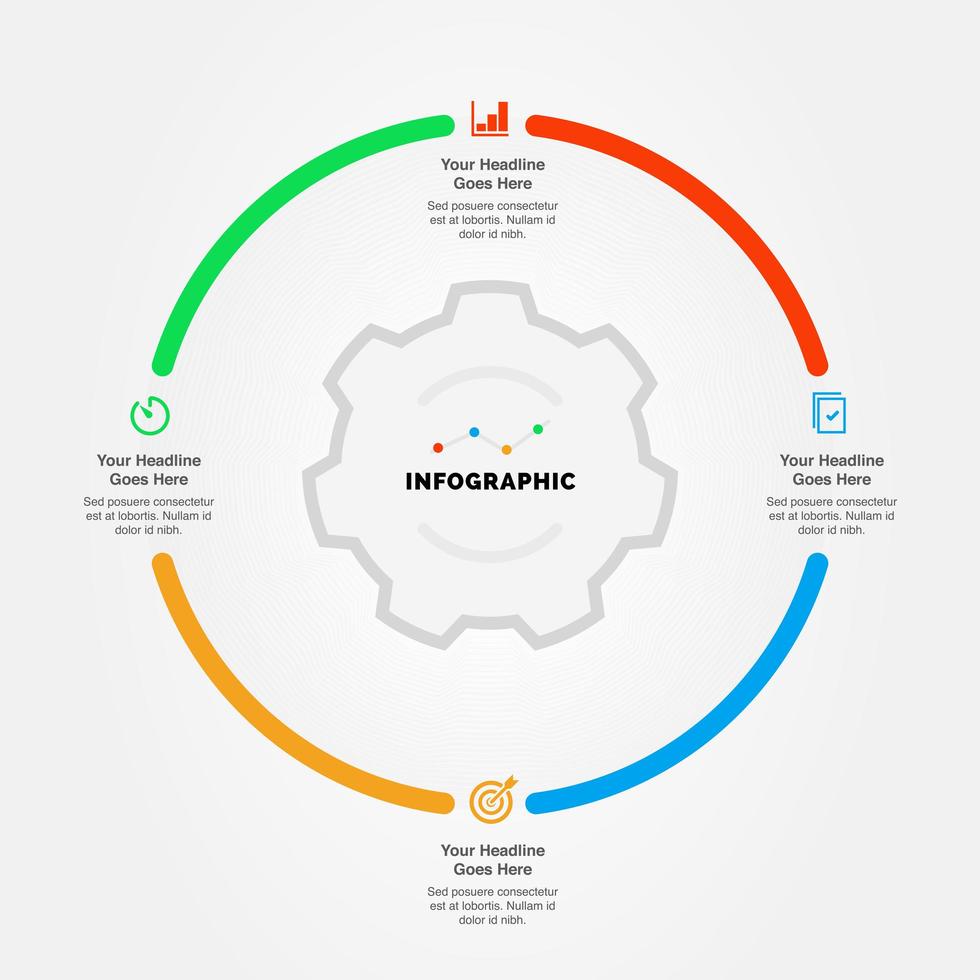 Your Headline Goes Here

Sed posuere consectetur est at lobortis. Nullam id dolor id nibh.

Your Headline Goes Here

Sed posuere consectetur est at lobortis. Nullam id dolor id nibh.

INFOGRAPHIC

Your Headline Goes Here

Sed posuere consectetur est at lobortis. Nullam id dolor id nibh.

Your Headline Goes Here

Sed posuere consectetur est at lobortis. Nullam id dolor id nibh.