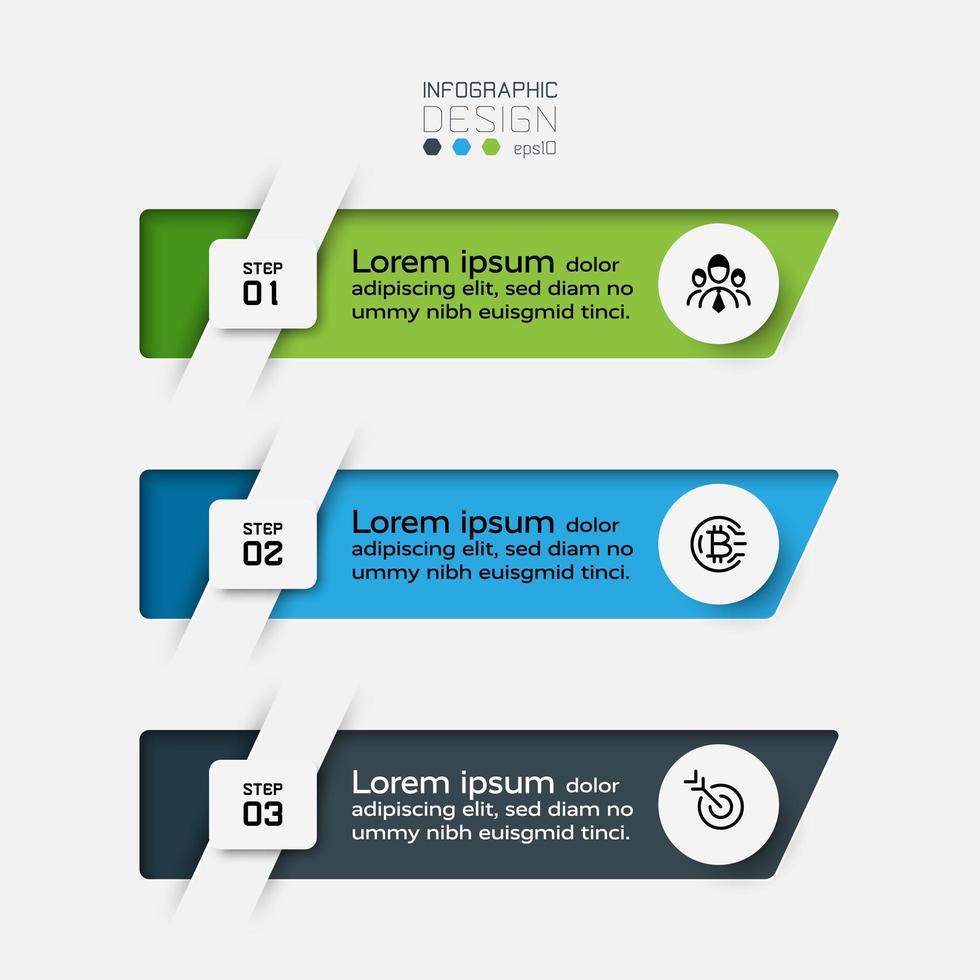 INFOGRAPHIC
DESIGN
eps10

STEP
01

Lorem ipsum dolor adipiscing elit, sed diam no ummy nibh euisgmid tinci.

STEP
02

Lorem ipsum dolor adipiscing elit, sed diam no ummy nibh euisgmid tinci.

STEP
03

Lorem ipsum dolor adipiscing elit, sed diam no ummy nibh euisgmid tinci.