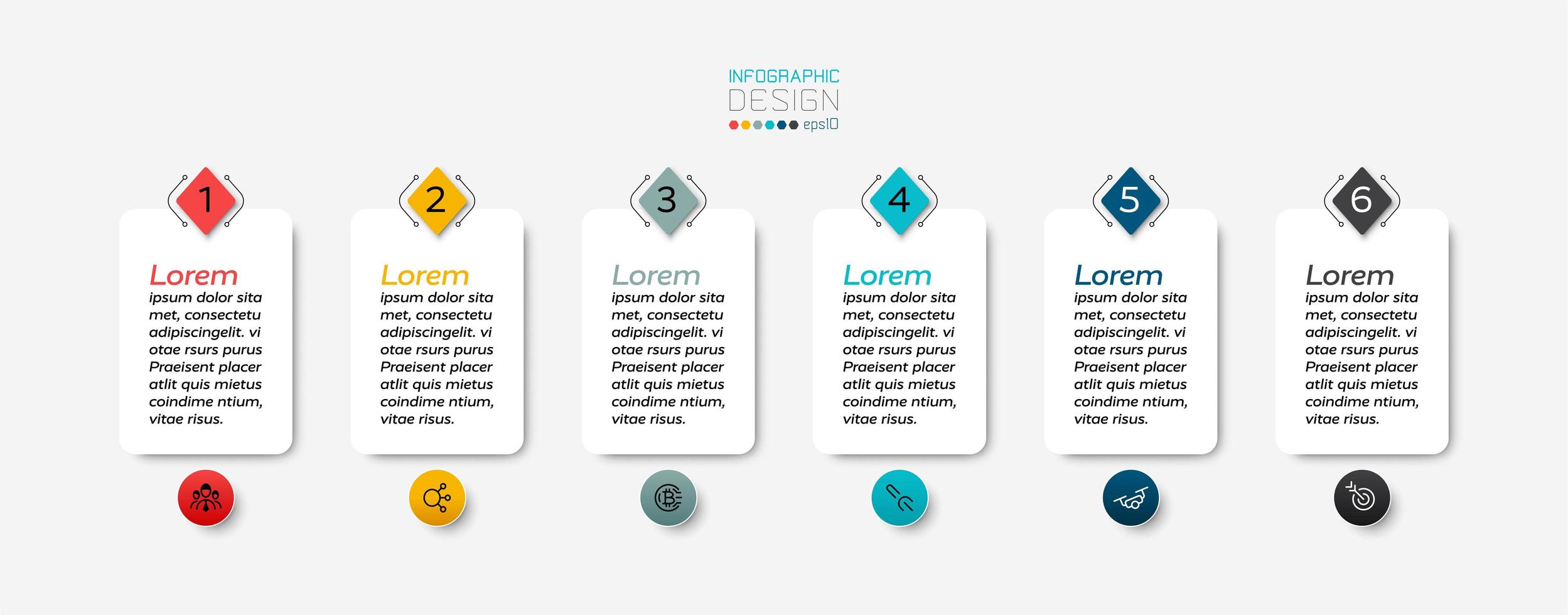 INFOGRAPHIC
DESIGN
eps10

1

Lorem
ipsum dolor sita met, consectetu adipiscingelit. vi otae rsurs purus Praeisent placer atlit quis mietus coindime ntium, vitae risus.

2

Lorem
ipsum dolor sita met, consectetu adipiscingelit. vi otae rsurs purus Praeisent placer atlit quis mietus coindime ntium, vitae risus.

3

Lorem
ipsum dolor sita met, consectetu adipiscingelit. vi otae rsurs purus Praeisent placer atlit quis mietus coindime ntium, vitae risus.

4

Lorem
ipsum dolor sita met, consectetu adipiscingelit. vi otae rsurs purus Praeisent placer atlit quis mietus coindime ntium, vitae risus.

5

Lorem
ipsum dolor sita met, consectetu adipiscingelit. vi otae rsurs purus Praeisent placer atlit quis mietus coindime ntium, vitae risus.

6

Lorem
ipsum dolor sita met, consectetu adipiscingelit. vi otae rsurs purus Praeisent placer atlit quis mietus coindime ntium, vitae risus.