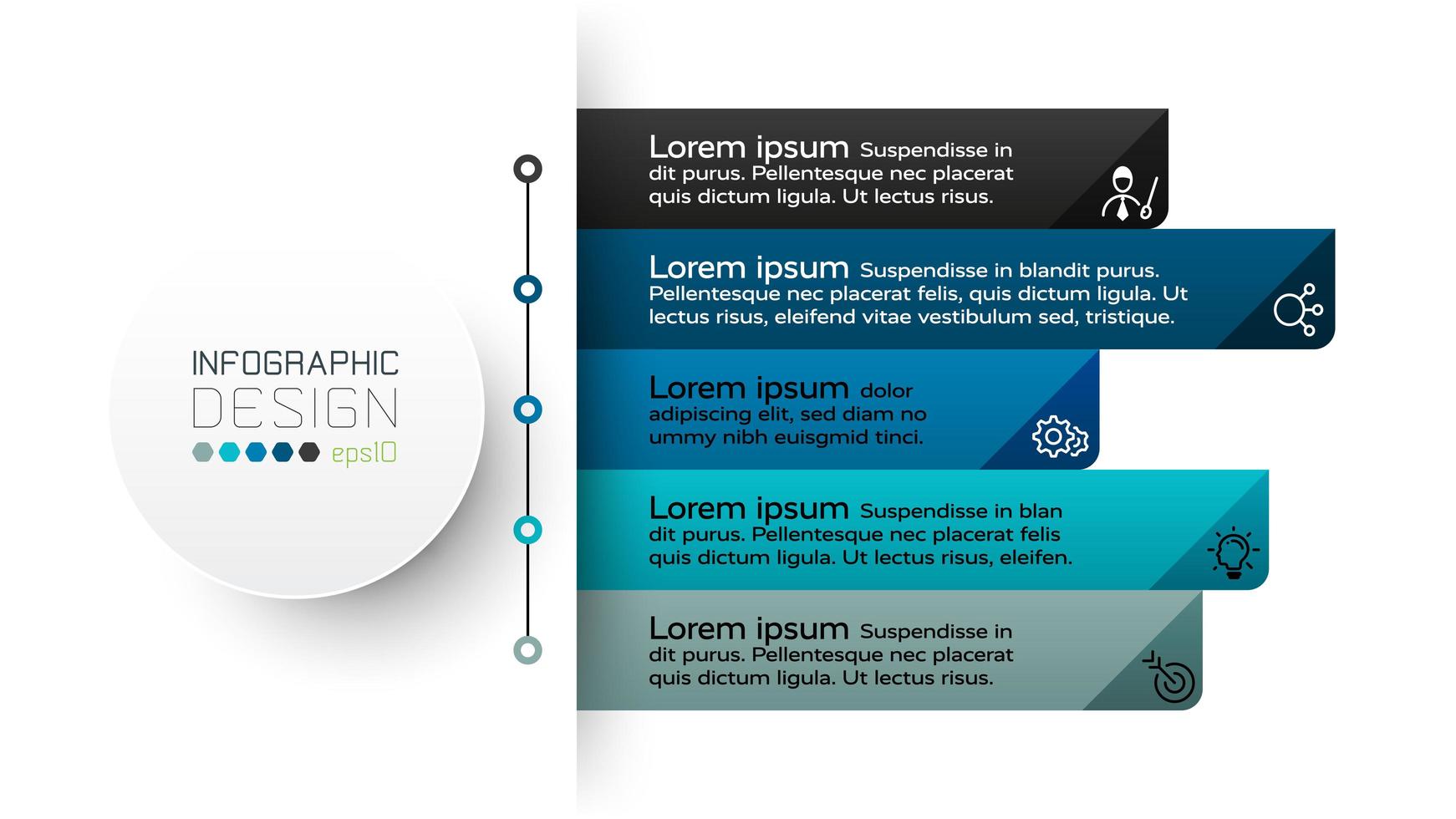 INFOGRAPHIC
DESIGN
eps10

Lorem ipsum Suspendisse in dit purus. Pellentesque nec placerat quis dictum ligula. Ut lectus risus.

Lorem ipsum Suspendisse in blandit purus. Pellentesque nec placerat felis, quis dictum ligula. Ut lectus risus, eleifend vitae vestibulum sed, tristique.

Lorem ipsum dolor adipiscing elit, sed diam no ummy nibh euisgmid tinci.

Lorem ipsum Suspendisse in blan dit purus. Pellentesque nec placerat felis quis dictum ligula. Ut lectus risus, eleifen.

Lorem ipsum Suspendisse in dit purus. Pellentesque nec placerat quis dictum ligula. Ut lectus risus.