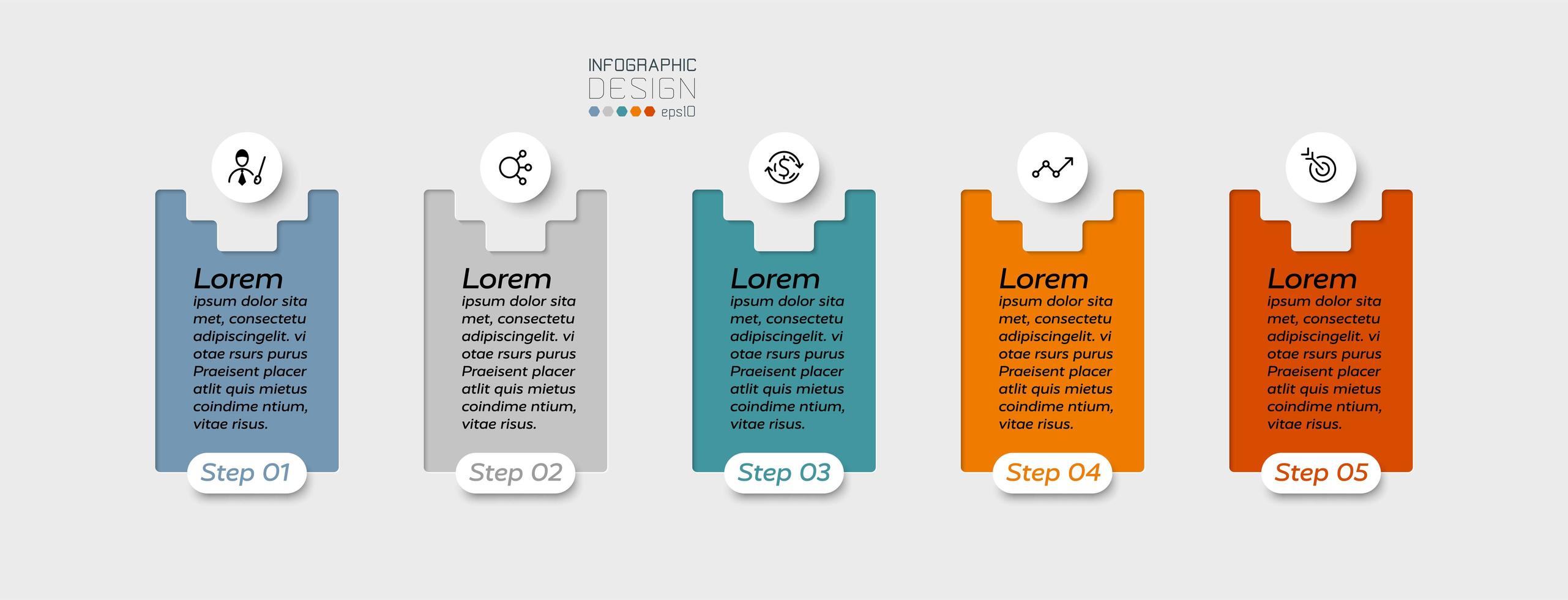 INFOGRAPHIC
DESIGN
eps10

Lorem
ipsum dolor sita met, consectetu adipiscingelit. vi otae rsurs purus Praeisent placer atlit quis mietus coindime ntium, vitae risus.

Step 01

Lorem
ipsum dolor sita met, consectetu adipiscingelit. vi otae rsurs purus Praeisent placer atlit quis mietus coindime ntium, vitae risus.

Step 02

Lorem
ipsum dolor sita met, consectetu adipiscingelit. vi otae rsurs purus Praeisent placer atlit quis mietus coindime ntium, vitae risus.

Step 03

Lorem
ipsum dolor sita met, consectetu adipiscingelit. vi otae rsurs purus Praeisent placer atlit quis mietus coindime ntium, vitae risus.

Step 04

Lorem
ipsum dolor sita met, consectetu adipiscingelit. vi otae rsurs purus Praeisent placer atlit quis mietus coindime ntium, vitae risus.

Step 05