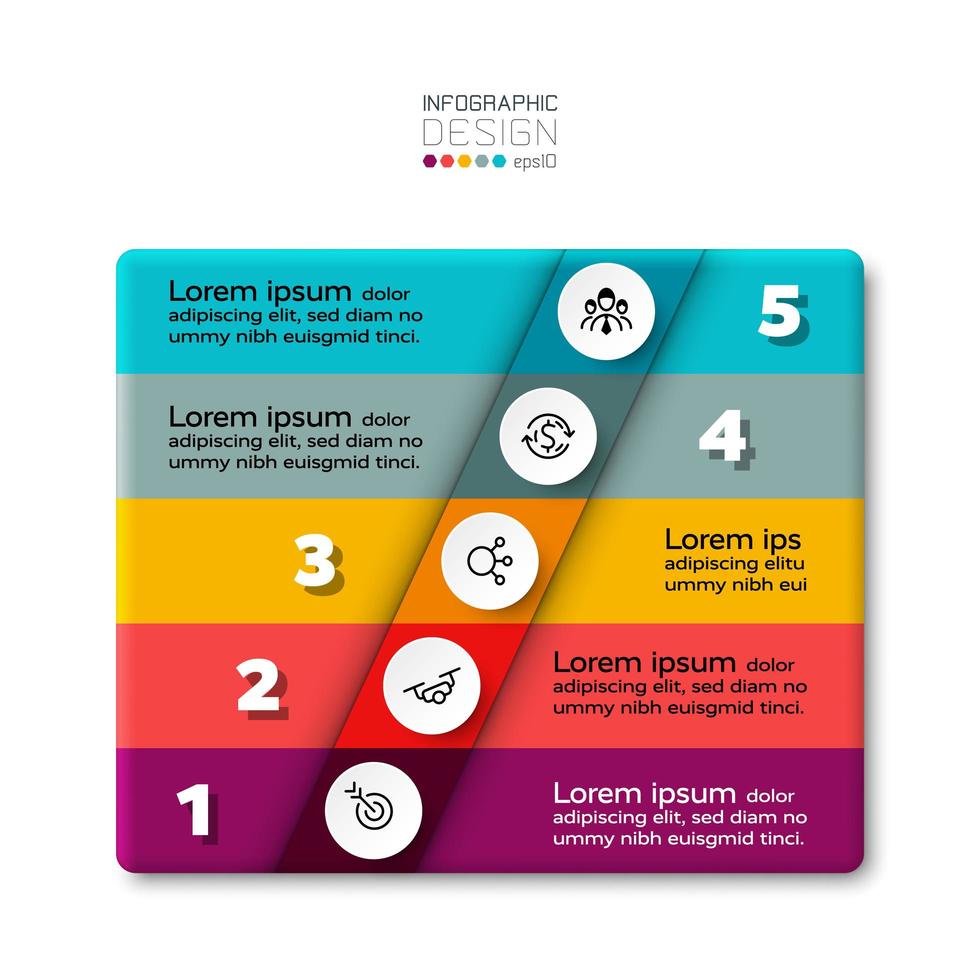 INFOGRAPHIC
DESIGN
eps10

Lorem ipsum dolor
adipiscing elit, sed diam no
ummy nibh euisgmid tinci.

5

Lorem ipsum dolor
adipiscing elit, sed diam no
ummy nibh euisgmid tinci.

4

3

Lorem ips
adipiscing elitu
ummy nibh eui

2

Lorem ipsum dolor
adipiscing elit, sed diam no
ummy nibh euisgmid tinci.

1

Lorem ipsum dolor
adipiscing elit, sed diam no
ummy nibh euisgmid tinci.