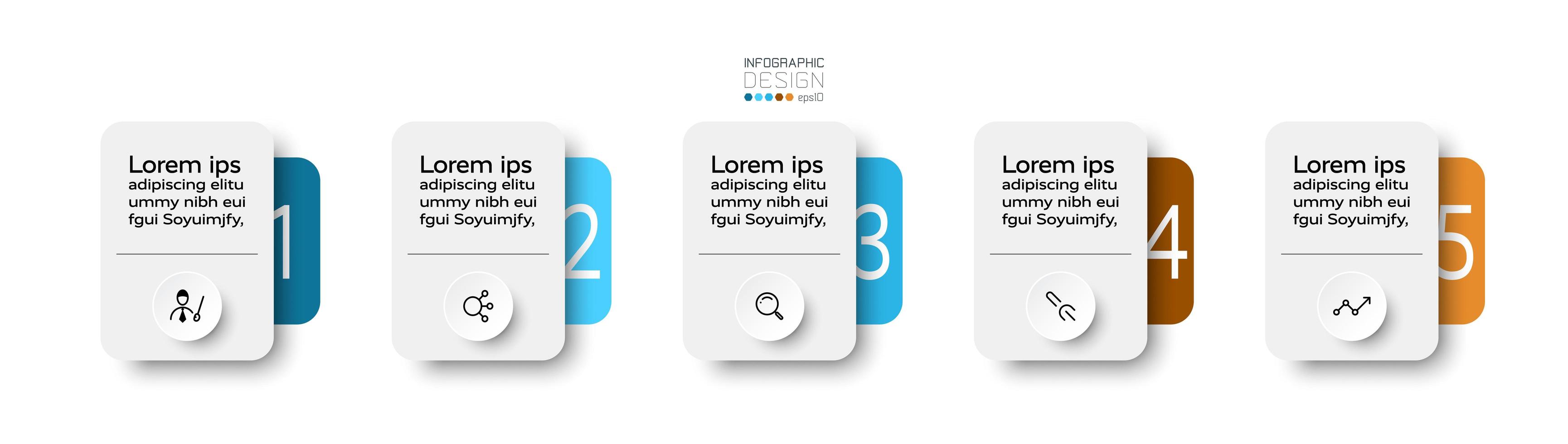 INFOGRAPHIC
DESIGN
eps10

Lorem ips
adipiscing elitu ummy nibh eui fgui Soyuimjfy,

1

Lorem ips
adipiscing elitu ummy nibh eui fgui Soyuimjfy,

2

Lorem ips
adipiscing elitu ummy nibh eui fgui Soyuimjfy,

3

Lorem ips
adipiscing elitu ummy nibh eui fgui Soyuimjfy,

4

Lorem ips
adipiscing elitu ummy nibh eui fgui Soyuimjfy,

5