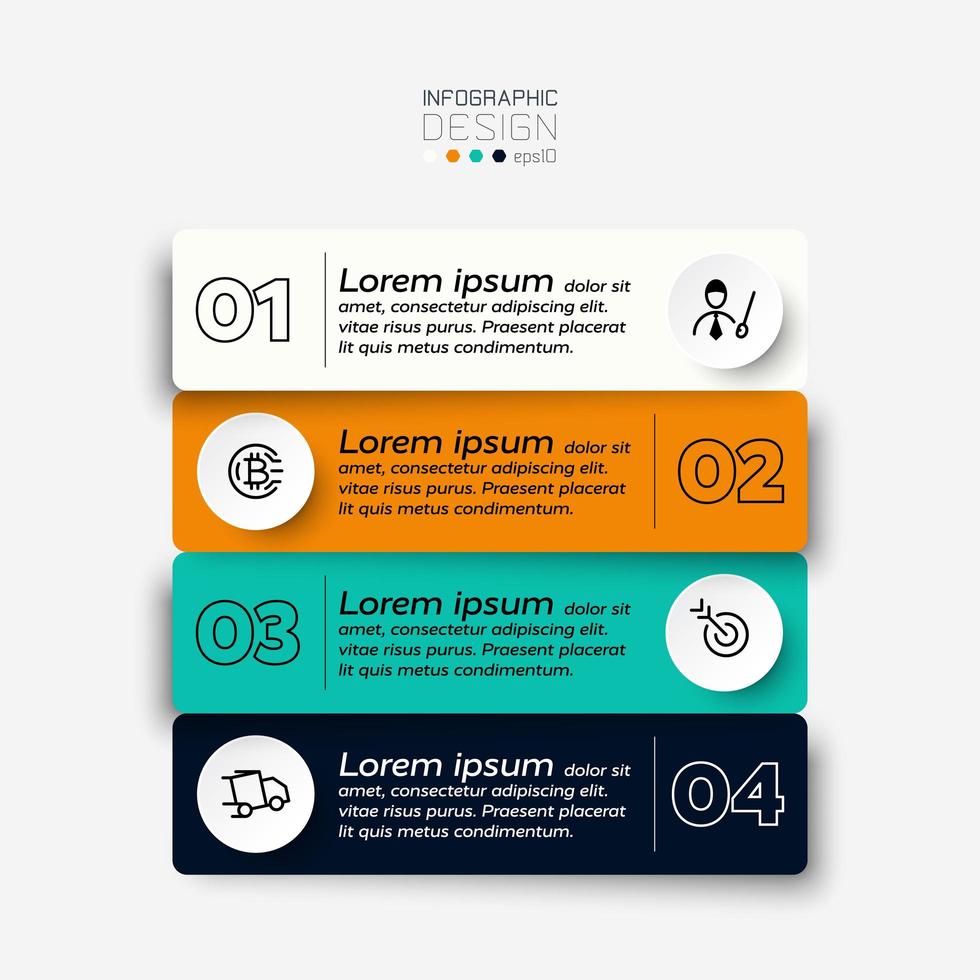 INFOGRAPHIC
DESIGN
eps10

01
Lorem ipsum dolor sit amet, consectetur adipiscing elit. vitae risus purus. Praesent placerat lit quis metus condimentum.

Lorem ipsum dolor sit amet, consectetur adipiscing elit. vitae risus purus. Praesent placerat lit quis metus condimentum.
02

03
Lorem ipsum dolor sit amet, consectetur adipiscing elit. vitae risus purus. Praesent placerat lit quis metus condimentum.

Lorem ipsum dolor sit amet, consectetur adipiscing elit. vitae risus purus. Praesent placerat lit quis metus condimentum.
04