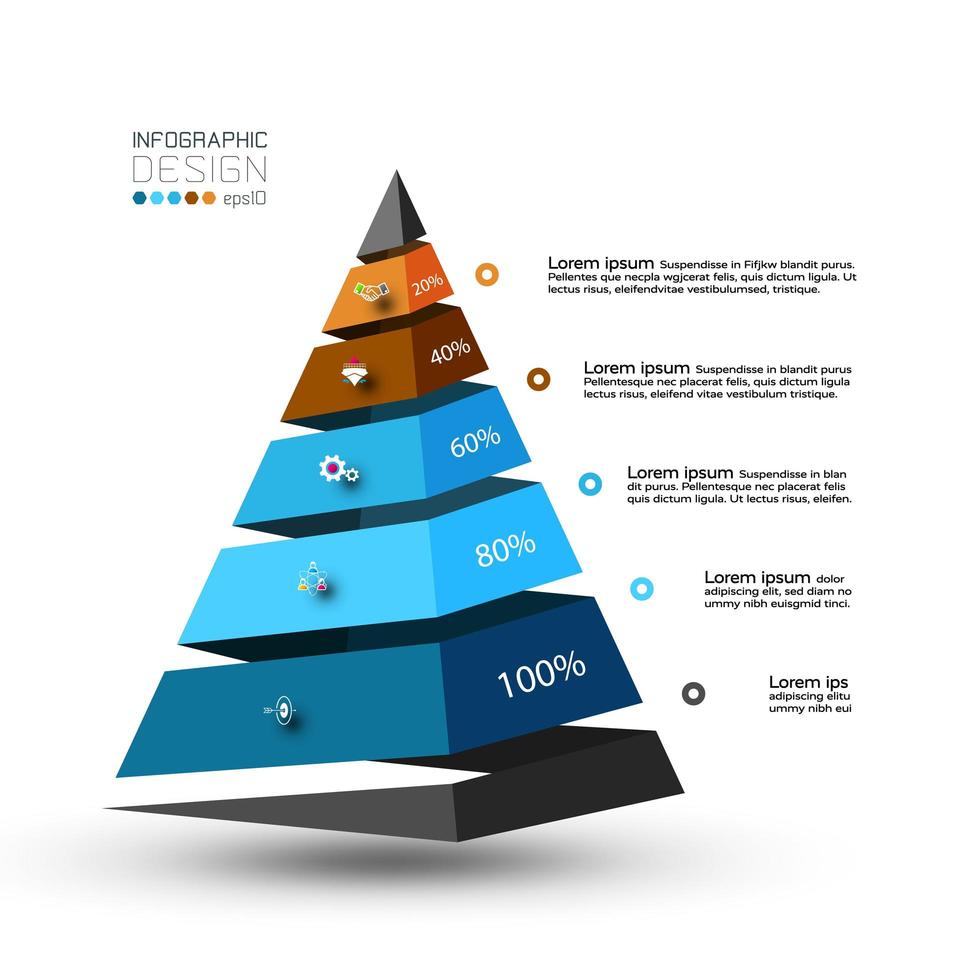 INFOGRAPHIC
DESIGN
eps10

20%

40%

60%

80%

100%

Lorem ipsum Suspendisse in Fifjkw blandit purus. Pellentes que necpla wgjcerat felis, quis dictum ligula. Ut lectus risus, eleifendvitae vestibulumsed, tristique.

Lorem ipsum Suspendisse in blandit purus Pellentesque nec placerat felis, quis dictum ligula lectus risus, eleifend vitae vestibulum tristique.

Lorem ipsum Suspendisse in blan dit purus. Pellentesque nec placerat felis quis dictum ligula. Ut lectus risus, eleifen.

Lorem ipsum dolor adipiscing elit, sed diam no ummy nibh euisgmid tinci.

Lorem ips adipiscing elitu ummy nibh eui