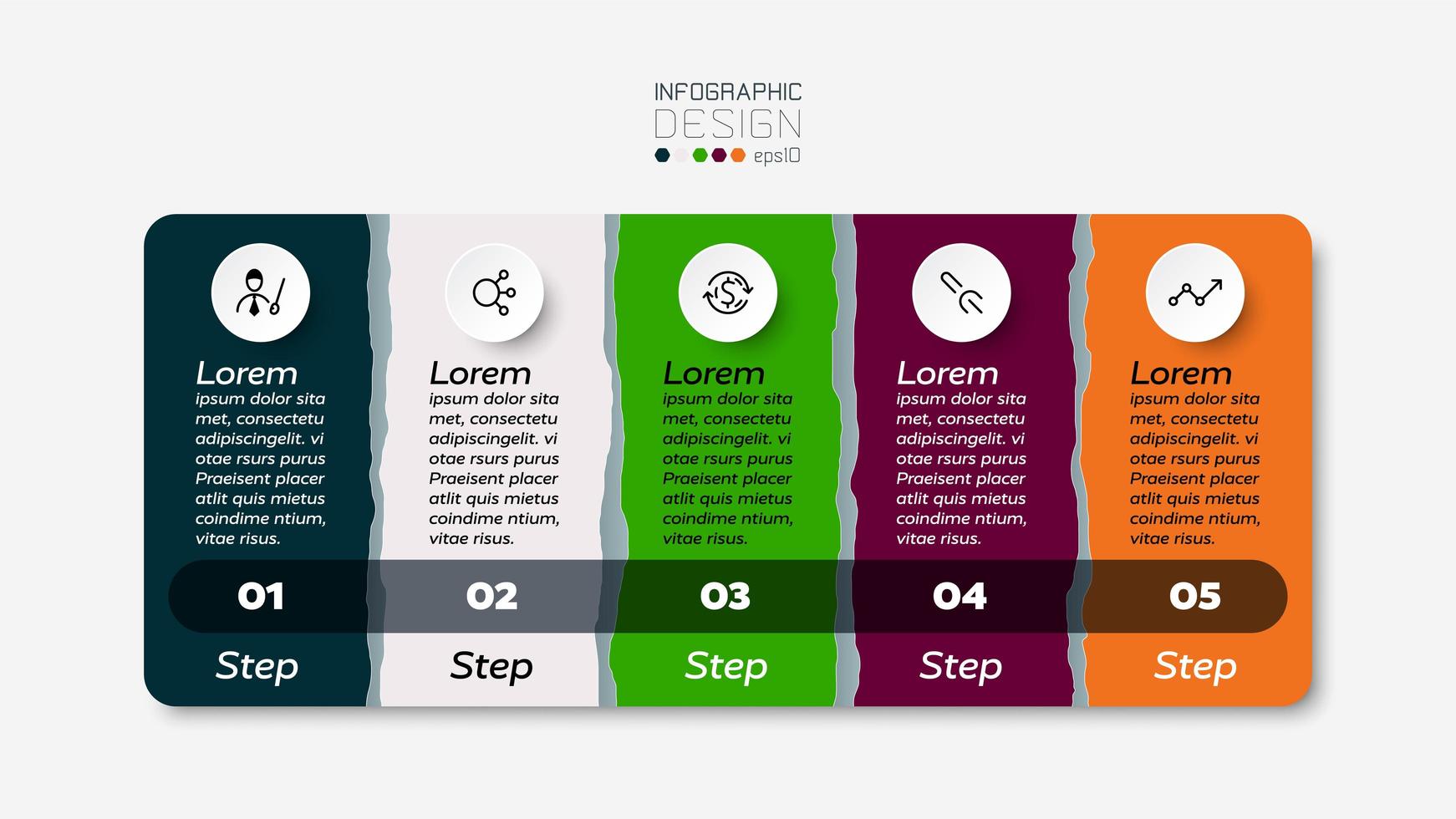 INFOGRAPHIC
DESIGN
eps10

Lorem
ipsum dolor sita met, consectetu adipiscingelit. vi otae rsurs purus Praeisent placer atlit quis mietus coindime ntium, vitae risus.

01

Step

Lorem
ipsum dolor sita met, consectetu adipiscingelit. vi otae rsurs purus Praeisent placer atlit quis mietus coindime ntium, vitae risus.

02

Step

Lorem
ipsum dolor sita met, consectetu adipiscingelit. vi otae rsurs purus Praeisent placer atlit quis mietus coindime ntium, vitae risus.

03

Step

Lorem
ipsum dolor sita met, consectetu adipiscingelit. vi otae rsurs purus Praeisent placer atlit quis mietus coindime ntium, vitae risus.

04

Step

Lorem
ipsum dolor sita met, consectetu adipiscingelit. vi otae rsurs purus Praeisent placer atlit quis mietus coindime ntium, vitae risus.

05

Step