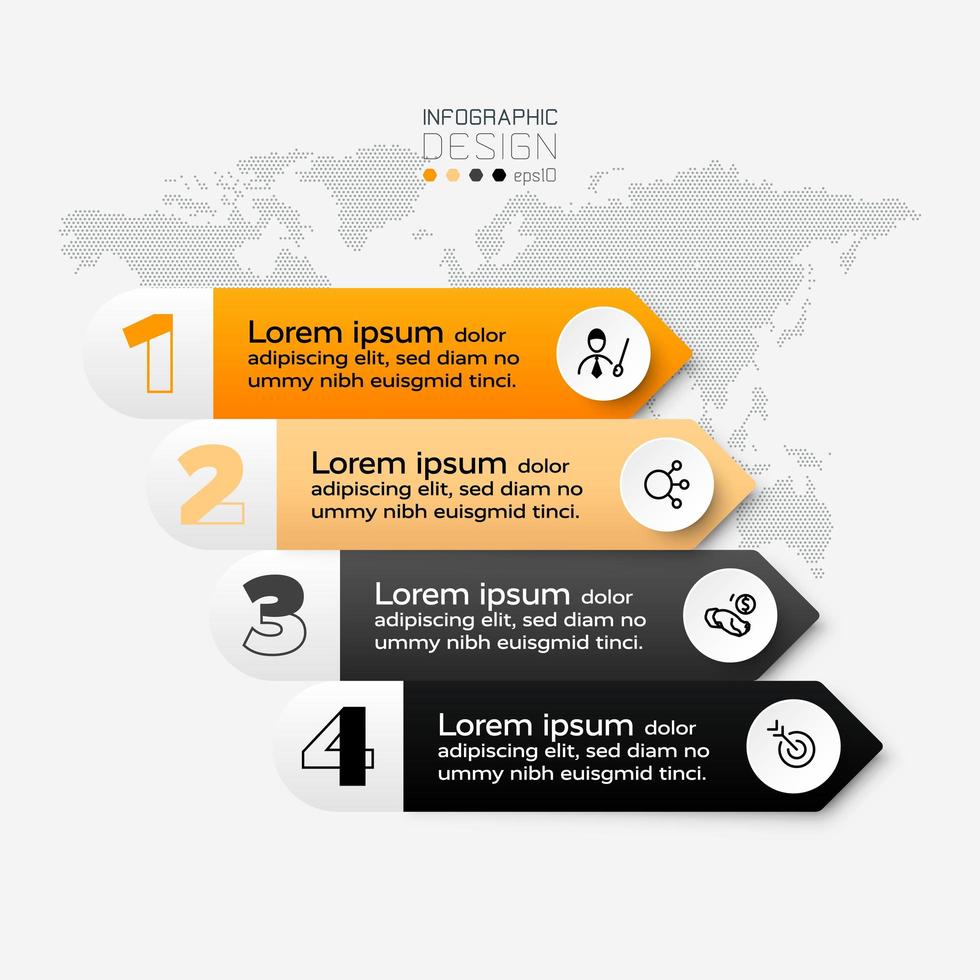 INFOGRAPHIC
DESIGN
eps10

1
Lorem ipsum dolor adipiscing elit, sed diam no ummy nibh euisgmid tinci.

2
Lorem ipsum dolor adipiscing elit, sed diam no ummy nibh euisgmid tinci.

3
Lorem ipsum dolor adipiscing elit, sed diam no ummy nibh euisgmid tinci.

4
Lorem ipsum dolor adipiscing elit, sed diam no ummy nibh euisgmid tinci.