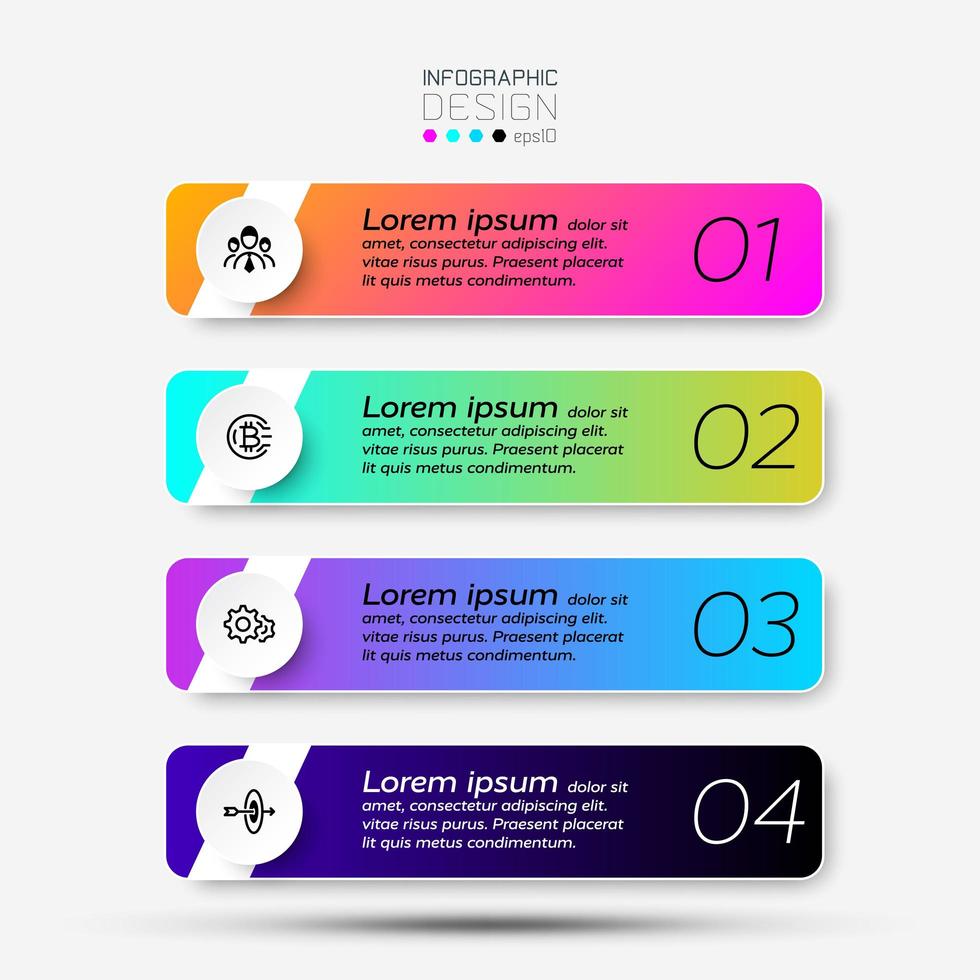 INFOGRAPHIC
DESIGN
eps10

Lorem ipsum dolor sit amet, consectetur adipiscing elit. vitae risus purus. Praesent placerat lit quis metus condimentum.

01

Lorem ipsum dolor sit amet, consectetur adipiscing elit. vitae risus purus. Praesent placerat lit quis metus condimentum.

02

Lorem ipsum dolor sit amet, consectetur adipiscing elit. vitae risus purus. Praesent placerat lit quis metus condimentum.

03

Lorem ipsum dolor sit amet, consectetur adipiscing elit. vitae risus purus. Praesent placerat lit quis metus condimentum.

04