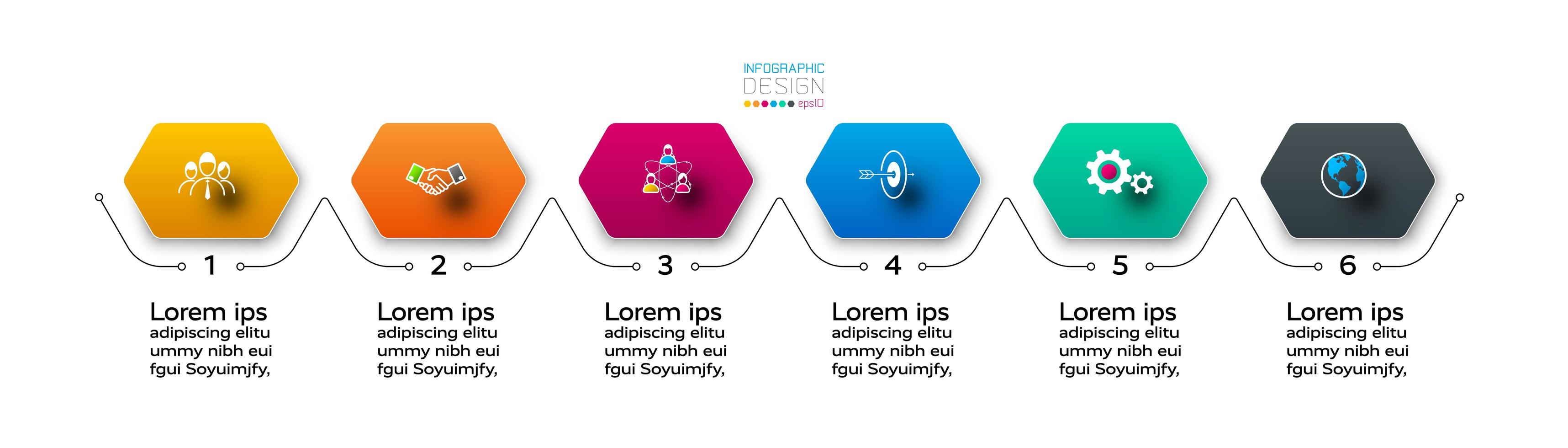 INFOGRAPHIC
DESIGN
eps10

1

Lorem ips
adipiscing elitu ummy nibh eui fgui Soyuimjfy,

2

Lorem ips
adipiscing elitu ummy nibh eui fgui Soyuimjfy,

3

Lorem ips
adipiscing elitu ummy nibh eui fgui Soyuimjfy,

4

Lorem ips
adipiscing elitu ummy nibh eui fgui Soyuimjfy,

5

Lorem ips
adipiscing elitu ummy nibh eui fgui Soyuimjfy,

6

Lorem ips
adipiscing elitu ummy nibh eui fgui Soyuimjfy,