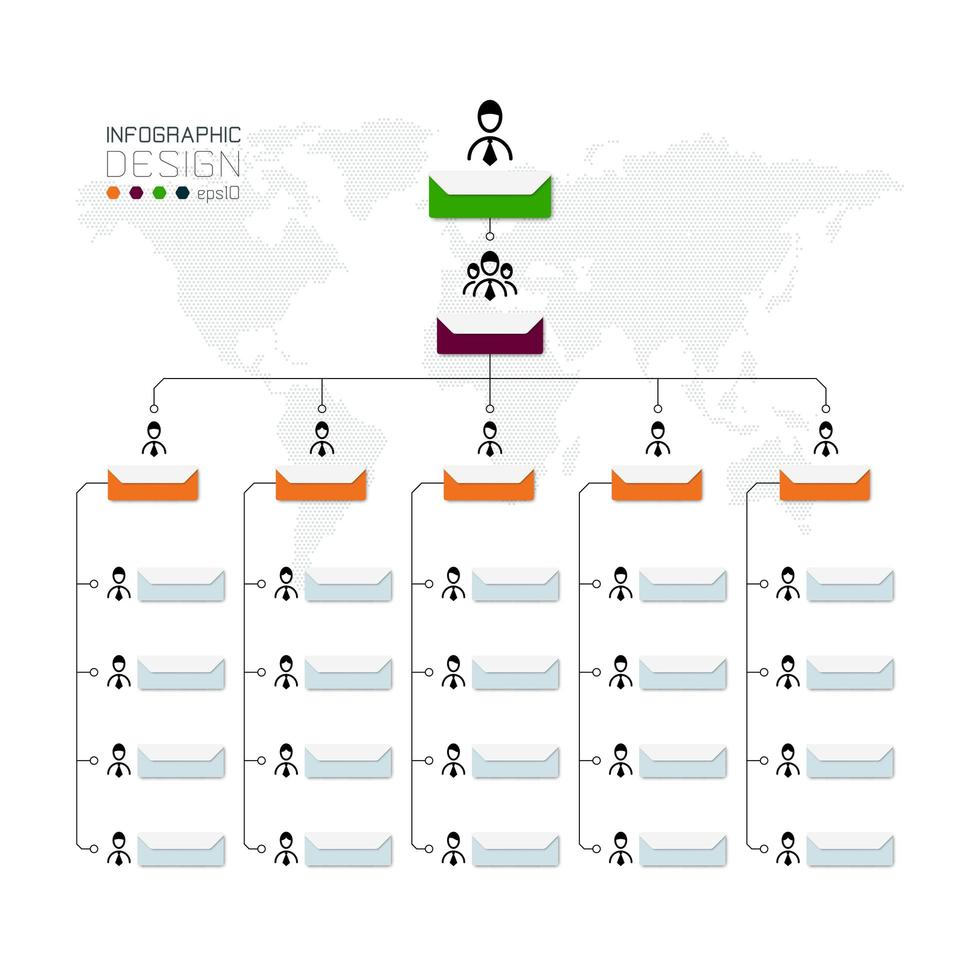 INFOGRAPHIC
DESIGN
eps10