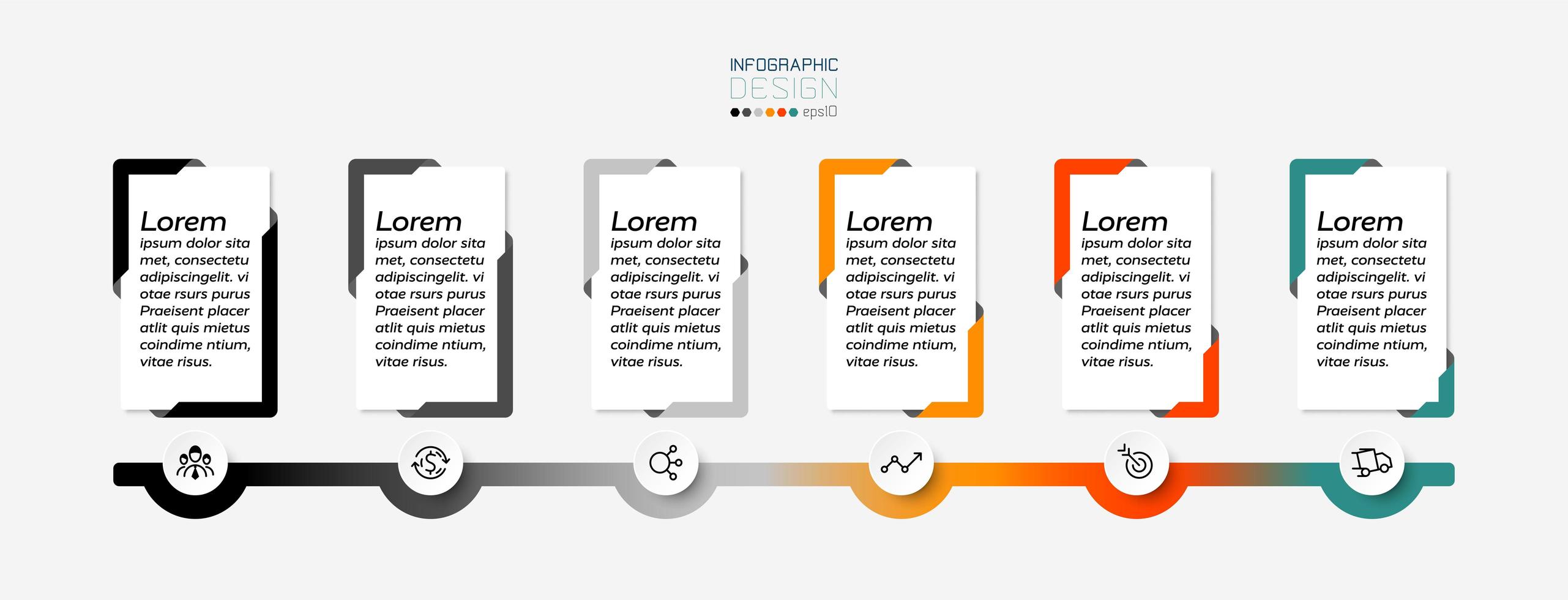 INFOGRAPHIC
DESIGN
eps10

Lorem
ipsum dolor sita met, consectetu adipiscingelit. vi otae rsurs purus Praeisent placer atlit quis mietus coindime ntium, vitae risus.

Lorem
ipsum dolor sita met, consectetu adipiscingelit. vi otae rsurs purus Praeisent placer atlit quis mietus coindime ntium, vitae risus.

Lorem
ipsum dolor sita met, consectetu adipiscingelit. vi otae rsurs purus Praeisent placer atlit quis mietus coindime ntium, vitae risus.

Lorem
ipsum dolor sita met, consectetu adipiscingelit. vi otae rsurs purus Praeisent placer atlit quis mietus coindime ntium, vitae risus.

Lorem
ipsum dolor sita met, consectetu adipiscingelit. vi otae rsurs purus Praeisent placer atlit quis mietus coindime ntium, vitae risus.

Lorem
ipsum dolor sita met, consectetu adipiscingelit. vi otae rsurs purus Praeisent placer atlit quis mietus coindime ntium, vitae risus.