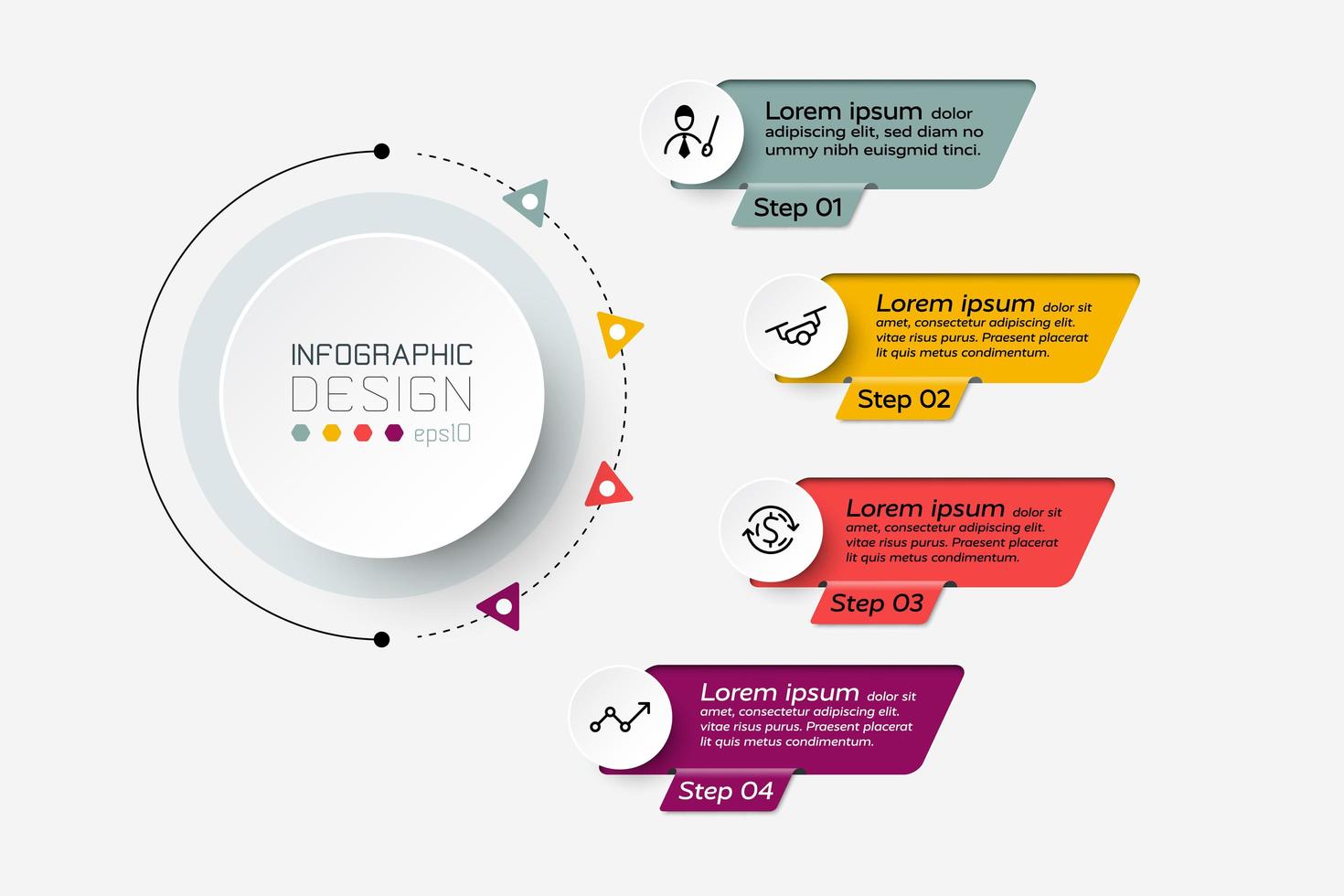 INFOGRAPHIC
DESIGN
eps10

Lorem ipsum dolor adipiscing elit, sed diam no ummy nibh euisgmid tinci.
Step 01

Lorem ipsum dolor sit amet, consectetur adipiscing elit. vitae risus purus. Praesent placerat lit quis metus condimentum.
Step 02

Lorem ipsum dolor sit amet, consectetur adipiscing elit. vitae risus purus. Praesent placerat lit quis metus condimentum.
Step 03

Lorem ipsum dolor sit amet, consectetur adipiscing elit. vitae risus purus. Praesent placerat lit quis metus condimentum.
Step 04