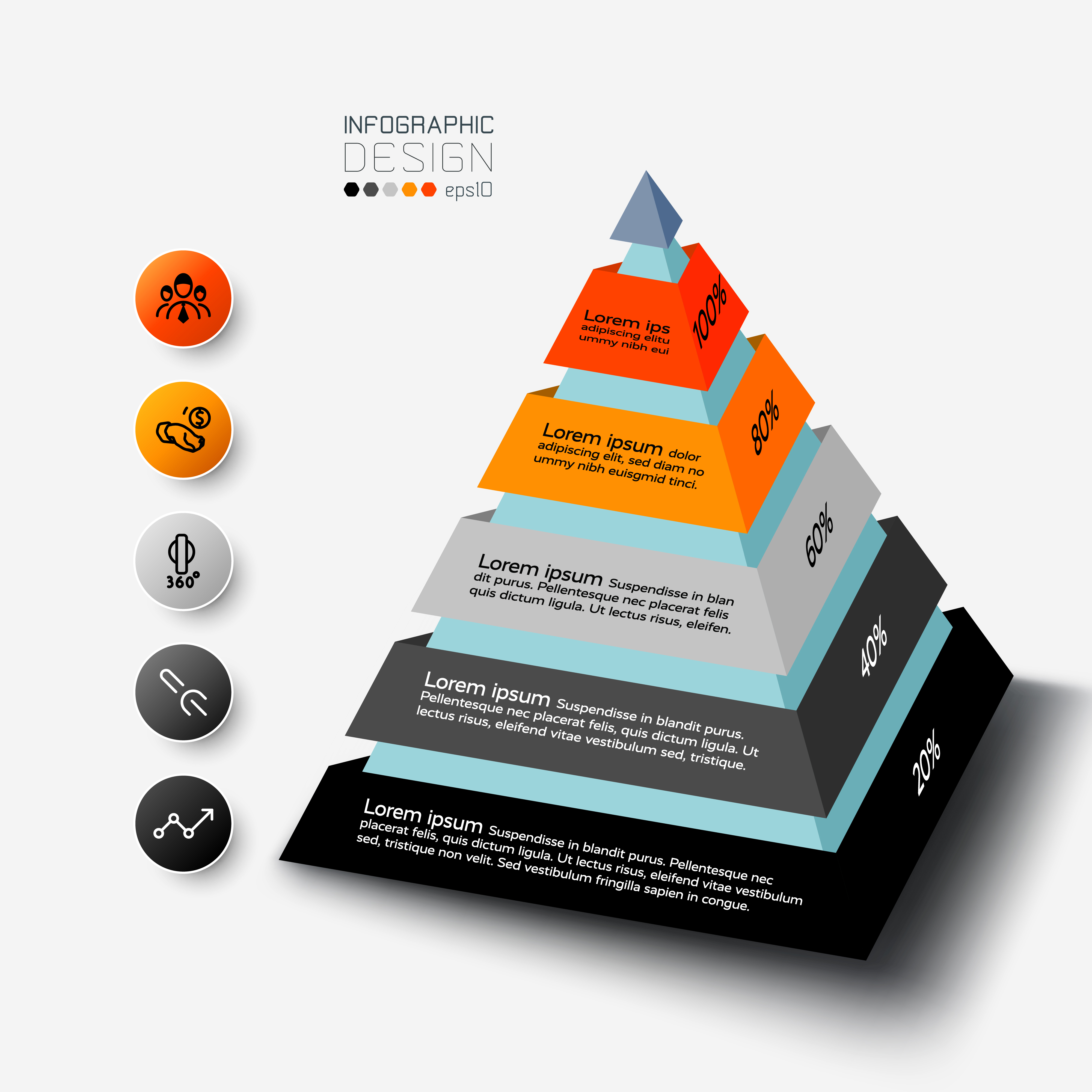 INFOGRAPHIC
DESIGN
eps10

360°

Lorem ips
adipiscing elitu
ummy nibh eui

100%

Lorem ipsum dolor
adipiscing elit, sed diam no
ummy nibh euisgmid tinci.

80%

Lorem ipsum Suspendisse in blan
dit purus. Pellentesque nec placerat felis
quis dictum ligula. Ut lectus risus, eleifen.

60%

Lorem ipsum Suspendisse in blandit purus.
Pellentesque nec placerat felis, quis dictum ligula. Ut
lectus risus, eleifend vitae vestibulum sed, tristique.

40%

Lorem ipsum Suspendisse in blandit purus. Pellentesque nec
placerat felis, quis dictum ligula. Ut lectus risus, eleifend vitae vestibulum
sed, tristique non velit. Sed vestibulum fringilla sapien in congue.

20%