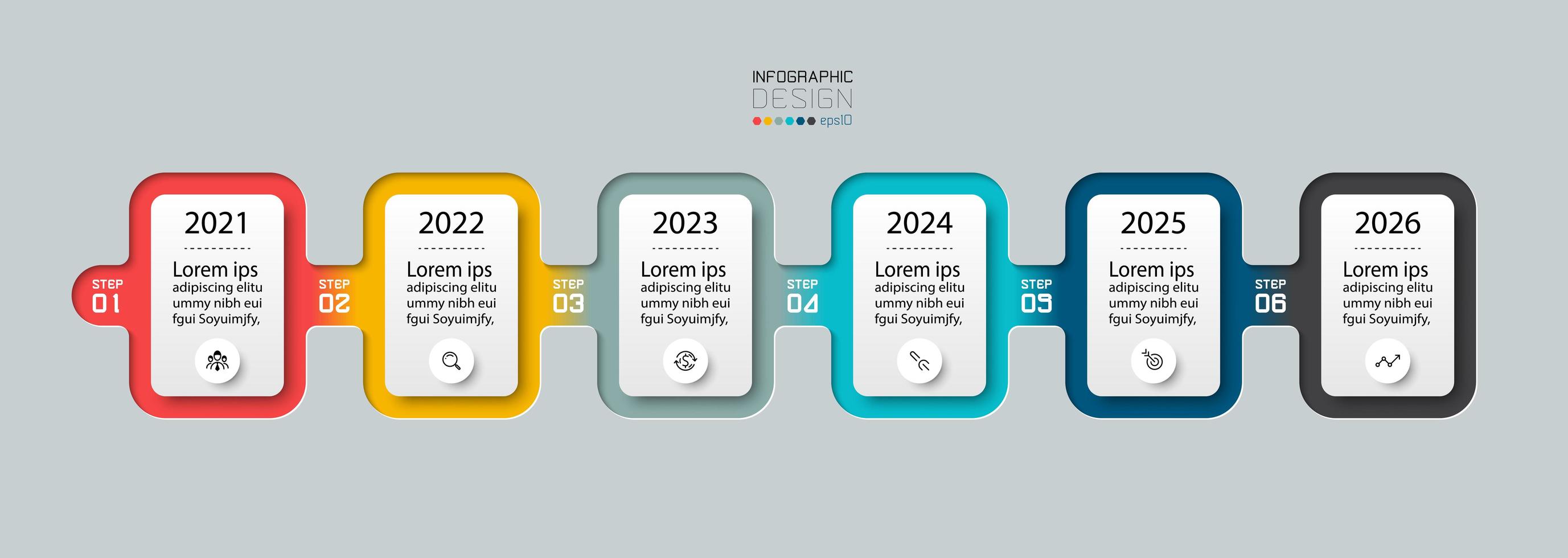 INFOGRAPHIC
DESIGN
eps10

STEP
01

2021

Lorem ips
adipiscing elitu ummy nibh eui fgui Soyuimjfy,

STEP
02

2022

Lorem ips
adipiscing elitu ummy nibh eui fgui Soyuimjfy,

STEP
03

2023

Lorem ips
adipiscing elitu ummy nibh eui fgui Soyuimjfy,

STEP
04

2024

Lorem ips
adipiscing elitu ummy nibh eui fgui Soyuimjfy,

STEP
05

2025

Lorem ips
adipiscing elitu ummy nibh eui fgui Soyuimjfy,

STEP
06

2026

Lorem ips
adipiscing elitu ummy nibh eui fgui Soyuimjfy,