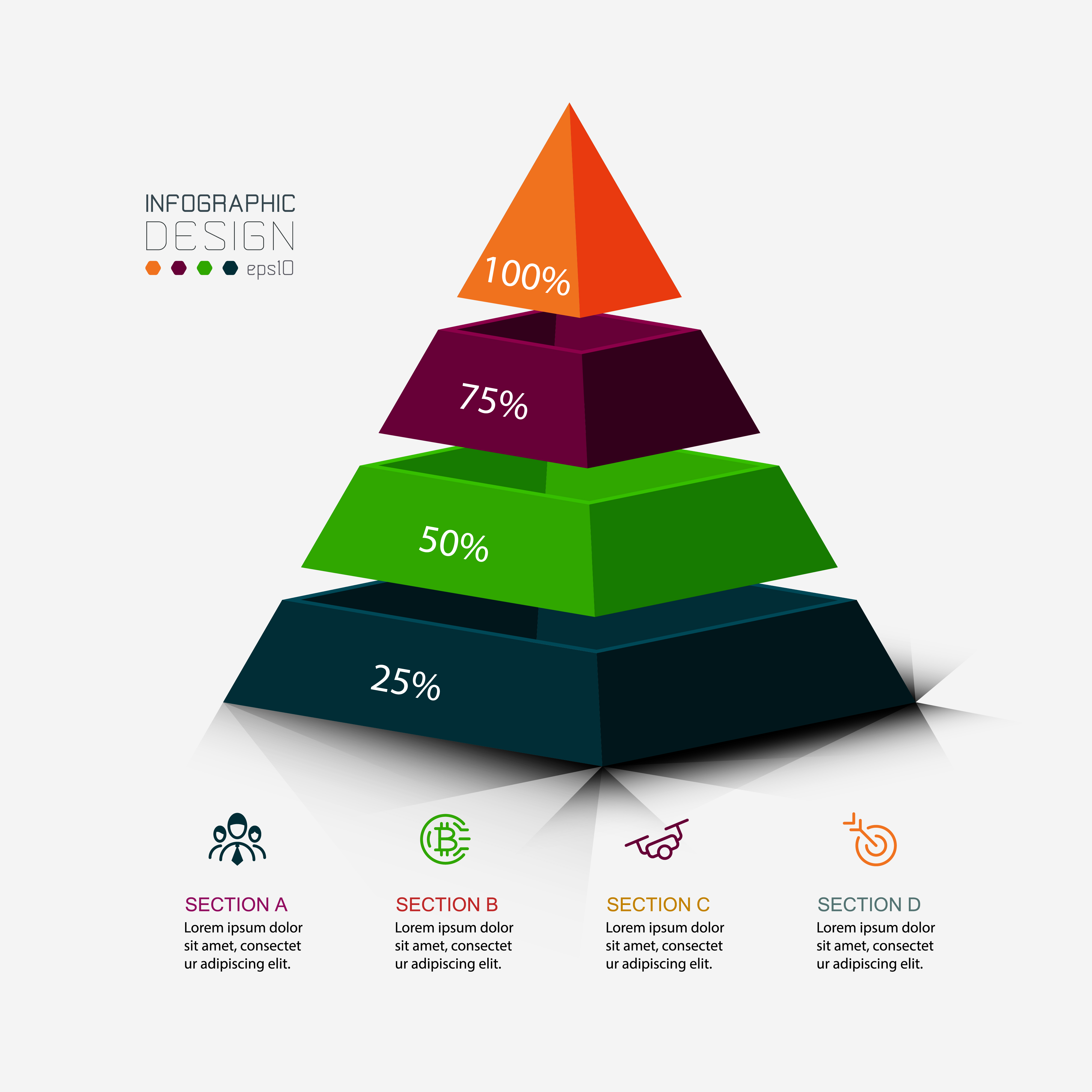 INFOGRAPHIC
DESIGN
eps10

100%

75%

50%

25%

SECTION A
Lorem ipsum dolor sit amet, consectet ur adipiscing elit.

SECTION B
Lorem ipsum dolor sit amet, consectet ur adipiscing elit.

SECTION C
Lorem ipsum dolor sit amet, consectet ur adipiscing elit.

SECTION D
Lorem ipsum dolor sit amet, consectet ur adipiscing elit.